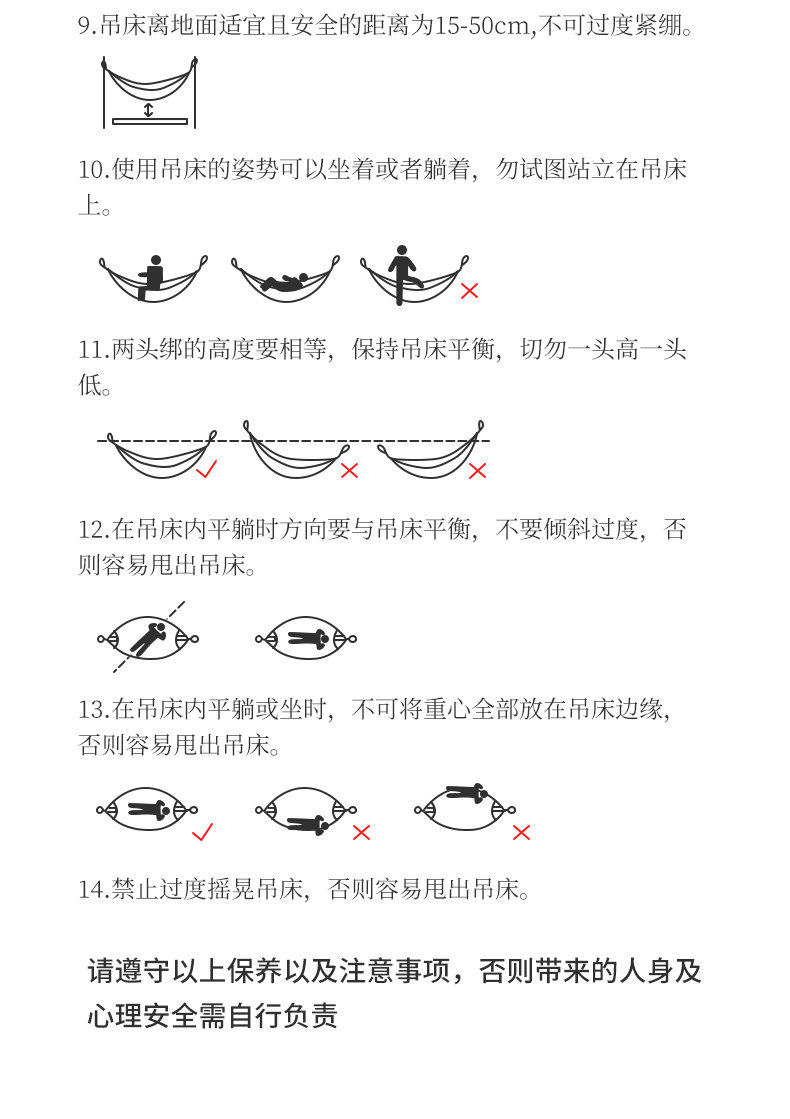 9.吊床离地面适宜且安全的距离为15-50cm,不可过度紧绷。

10.使用吊床的姿势可以坐着或者躺着，勿试图站立在吊床上。

11.两头绑的高度要相等，保持吊床平衡，切勿一头高一头低。

12.在吊床内平躺时方向要与吊床平衡，不要倾斜过度，否则容易甩出吊床。

13.在吊床内平躺或坐时，不可将重心全部放在吊床边缘，否则容易甩出吊床。

14.禁止过度摇晃吊床，否则容易甩出吊床。

请遵守以上保养以及注意事项，否则带来的人身及心理安全需自行负责