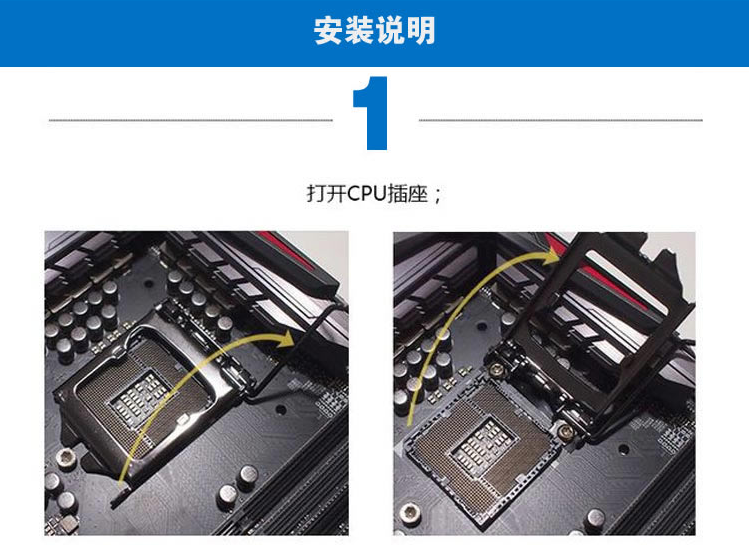 安装说明

1

打开CPU插座；