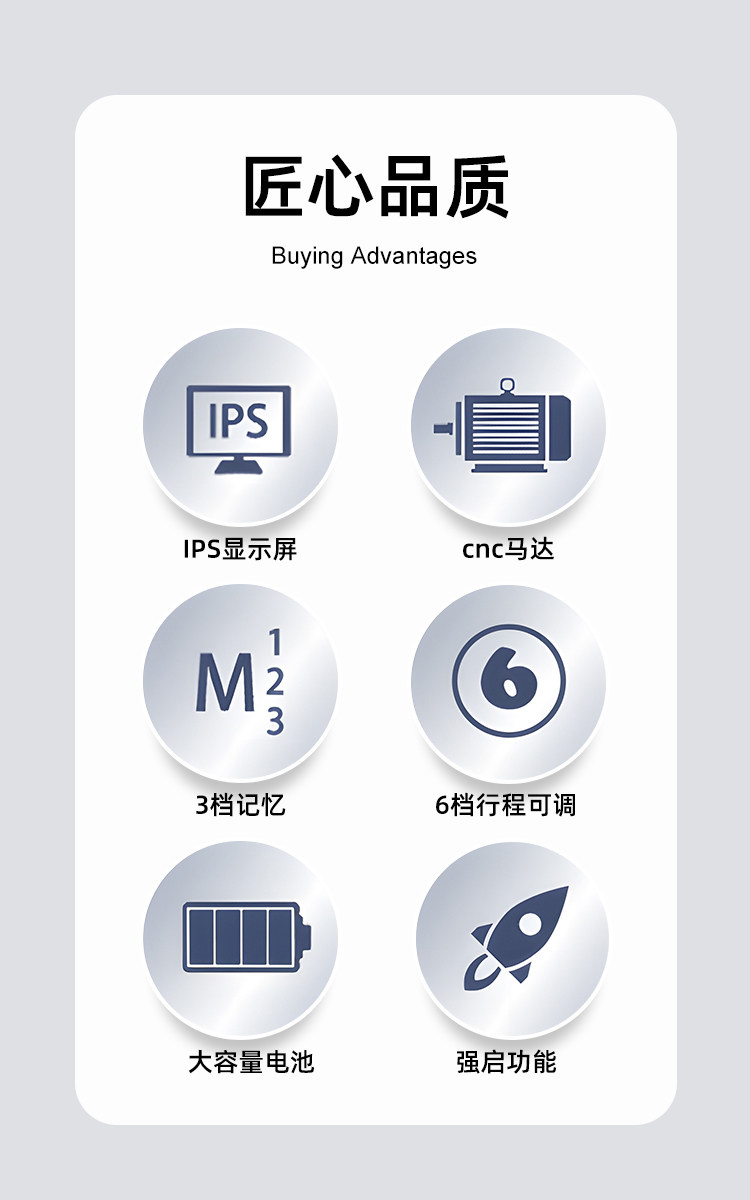 匠心品质

Buying Advantages

IPS

IPS显示屏

cnc马达

M
1
2
3

3档记忆

6

6档行程可调

大容量电池

强启功能