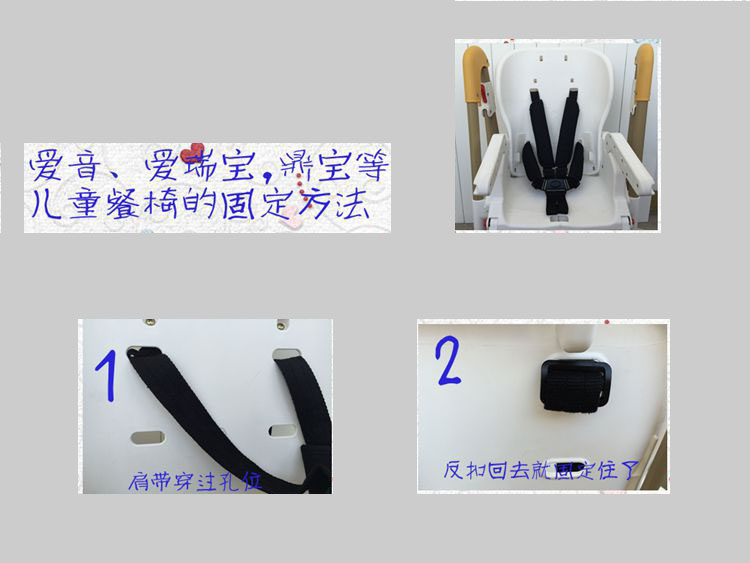 爱音、爱瑞宝，鼎宝等儿童餐椅的固定方法

1

肩带穿过孔位

2

反扣回去就固定住了