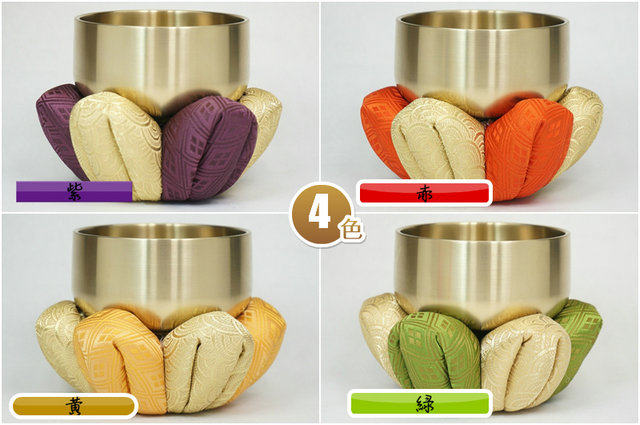 紫

赤

4色

黄

緑