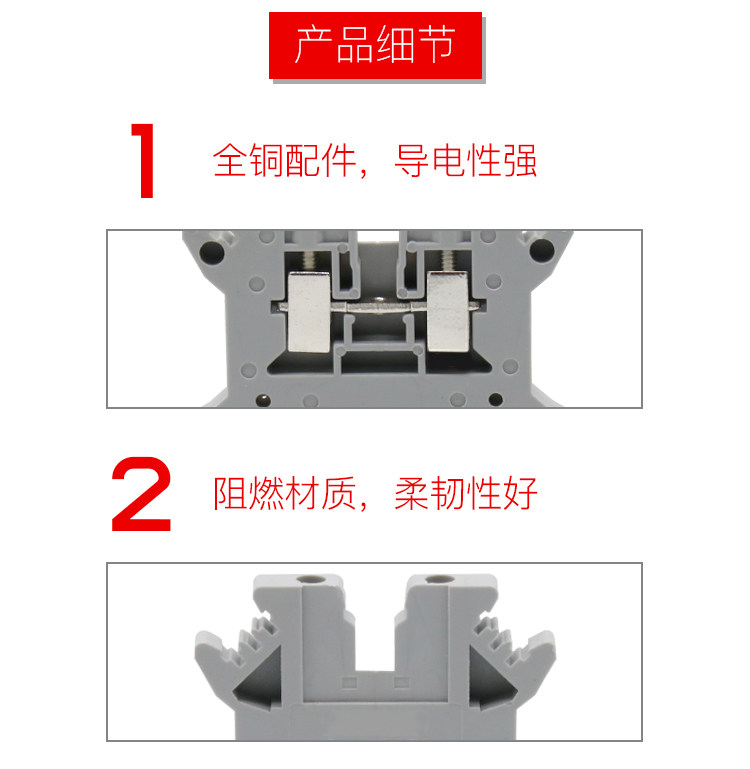 产品细节

1 全铜配件，导电性强

2 阻燃材质，柔韧性好