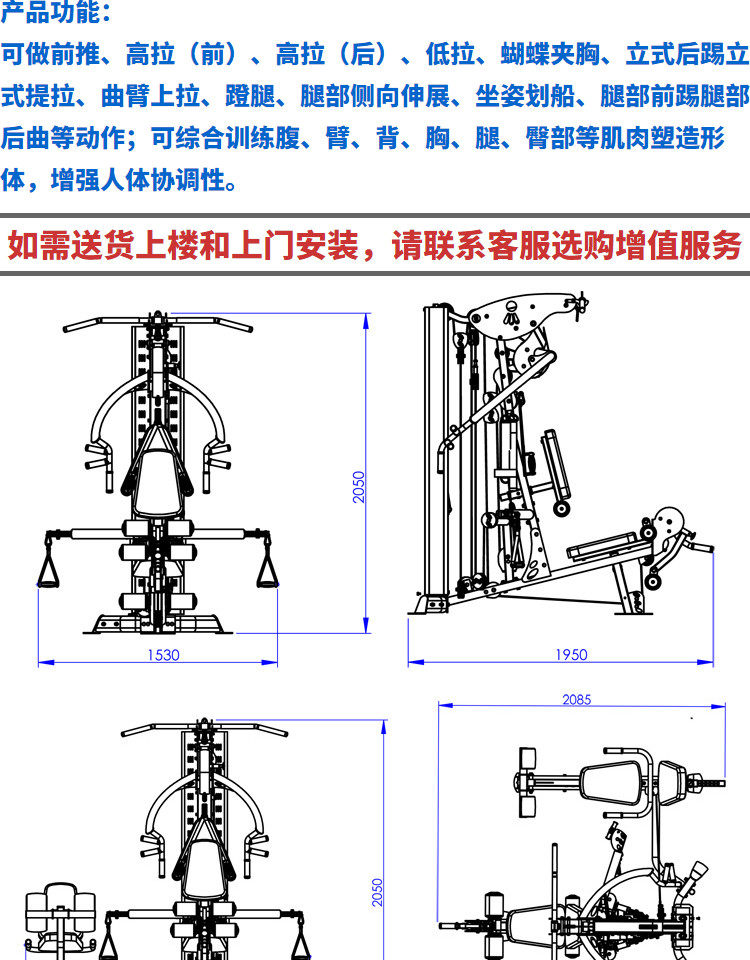 产品功能：

可做前推、高拉（前）、高拉（后）、低拉、蝴蝶夹胸、立式后踢立式提拉、曲臂上拉、蹬腿、腿部侧向伸展、坐姿划船、腿部前踢腿部后曲等动作；可综合训练腹、臂、背、胸、腿、臀部等肌肉塑造形体，增强人体协调性。

如需送货上楼和上门安装，请联系客服选购增值服务

2050

1530

1950

2085

2050