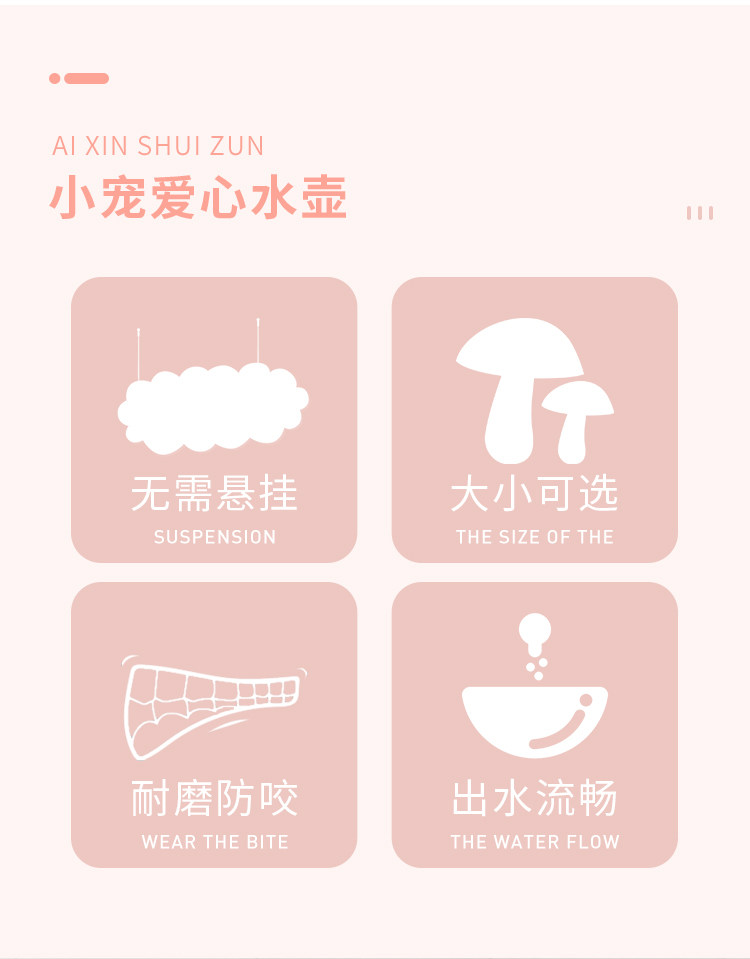 AI XIN SHUI ZUN
小宠爱心水壶

无需悬挂
SUSPENSION

大小可选
THE SIZE OF THE

耐磨防咬
WEAR THE BITE

出水流畅
THE WATER FLOW