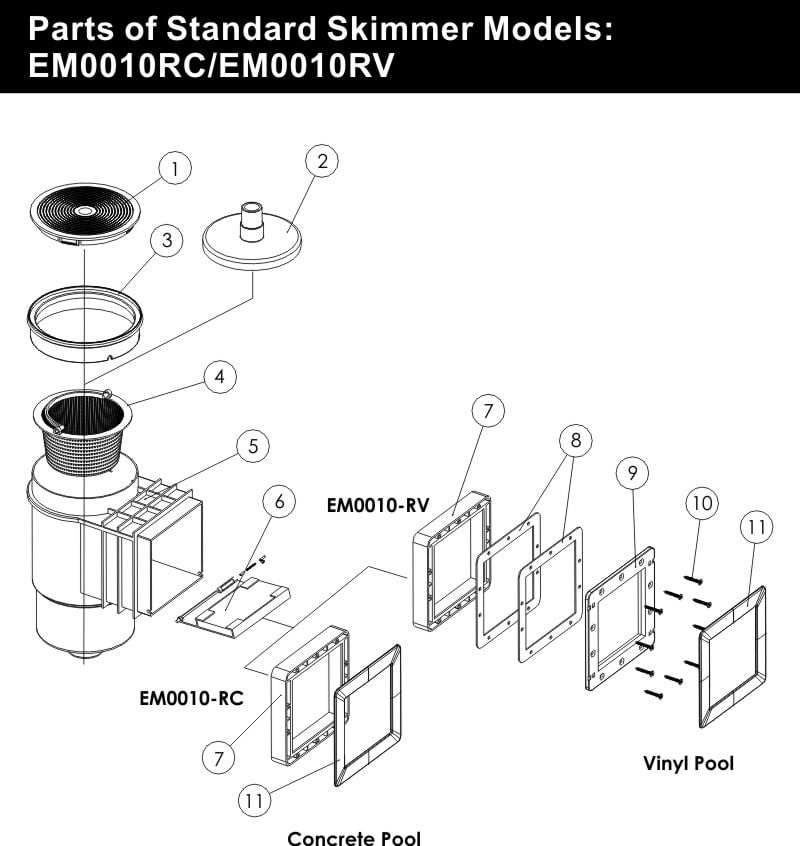 Parts of Standard Skimmer Models: EM0010RC/EM0010RV

1
2
3
4
5
6
7
8
9
10
11
EM0010-RV
EM0010-RC
7
11
Vinyl Pool
Concrete Pool