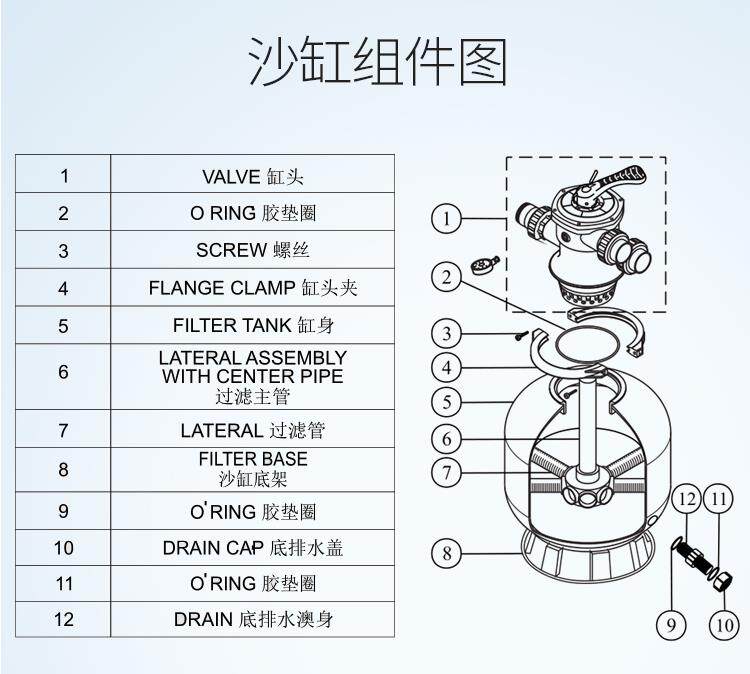 沙缸组件图

| 1 | VALVE 缸头 |
|---|---|
| 2 | O RING 胶垫圈 |
| 3 | SCREW 螺丝 |
| 4 | FLANGE CLAMP 缸头夹 |
| 5 | FILTER TANK 缸身 |
| 6 | LATERAL ASSEMBLY WITH CENTER PIPE 过滤主管 |
| 7 | LATERAL 过滤管 |
| 8 | FILTER BASE 沙缸底架 |
| 9 | O'RING 胶垫圈 |
| 10 | DRAIN CAP 底排水盖 |
| 11 | O'RING 胶垫圈 |
| 12 | DRAIN 底排水澳身 |

1
2
3
4
5
6
7
8
12
11
9
10