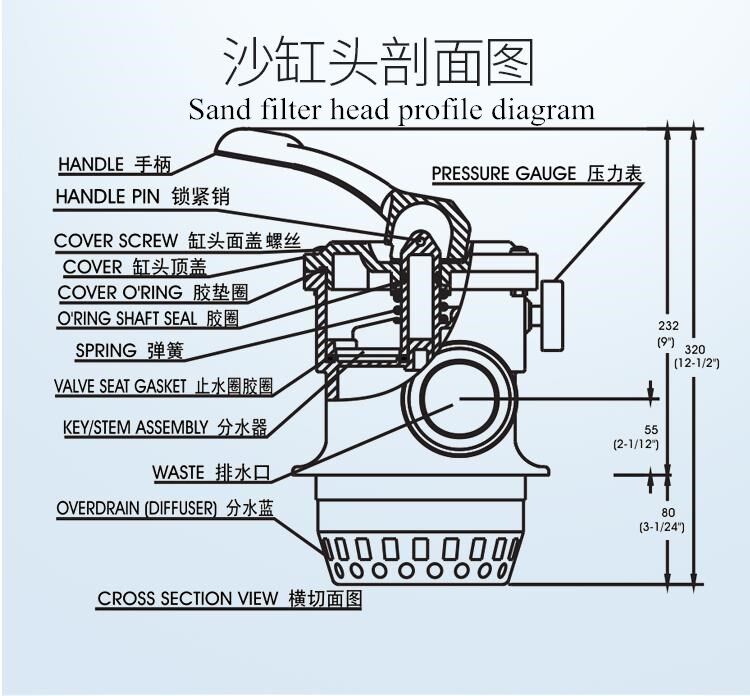 沙缸头剖面图
Sand filter head profile diagram

HANDLE 手柄
HANDLE PIN 锁紧销
COVER SCREW 缸头面盖螺丝
COVER 缸头顶盖
COVER O'RING 胶垫圈
O'RING SHAFT SEAL 胶圈
SPRING 弹簧
VALVE SEAT GASKET 止水圈胶圈
KEY/STEM ASSEMBLY 分水器
WASTE 排水口
OVERDRAIN (DIFFUSER) 分水蓝
CROSS SECTION VIEW 横切面图

PRESSURE GAUGE 压力表

232
(9")
320
(12-1/2")
55
(2-1/12")
80
(3-1/24")