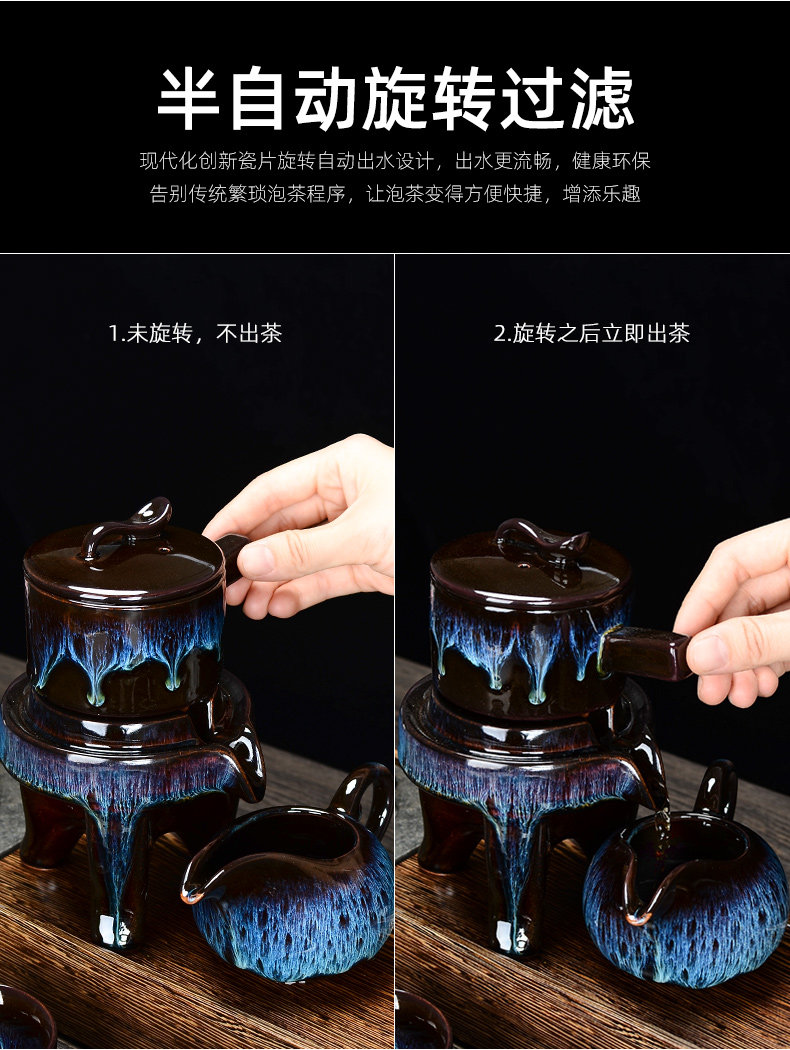 半自动旋转过滤

现代化创新瓷片旋转自动出水设计，出水更流畅，健康环保
告别传统繁琐泡茶程序，让泡茶变得方便快捷，增添乐趣

1.未旋转，不出茶

2.旋转之后立即出茶