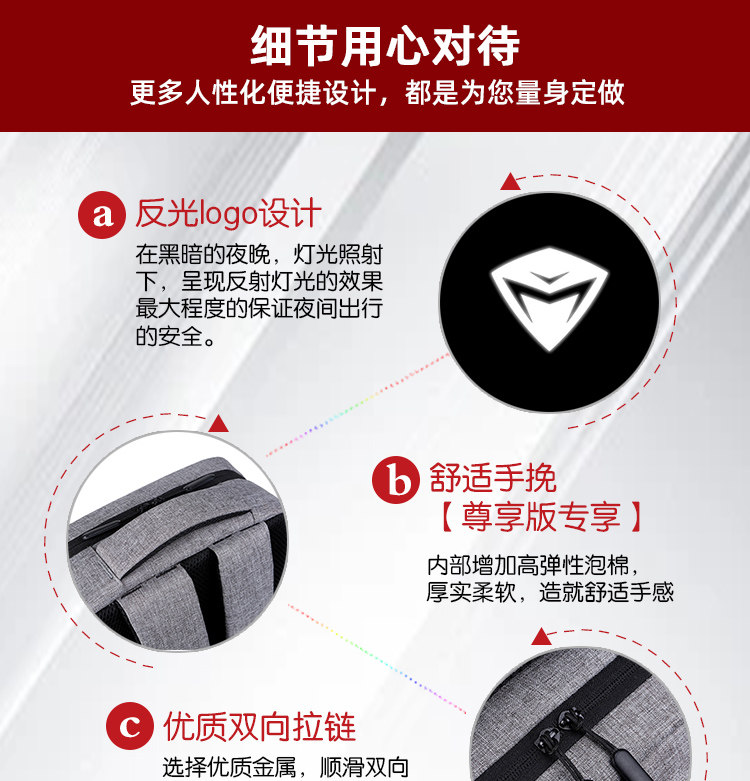 细节用心对待
更多人性化便捷设计，都是为您量身定做

a 反光logo设计
在黑暗的夜晚，灯光照射下，呈现反射灯光的效果最大程度的保证夜间出行的安全。

b 舒适手挽
【尊享版专享】
内部增加高弹性泡棉，厚实柔软，造就舒适手感

c 优质双向拉链
选择优质金属，顺滑双向