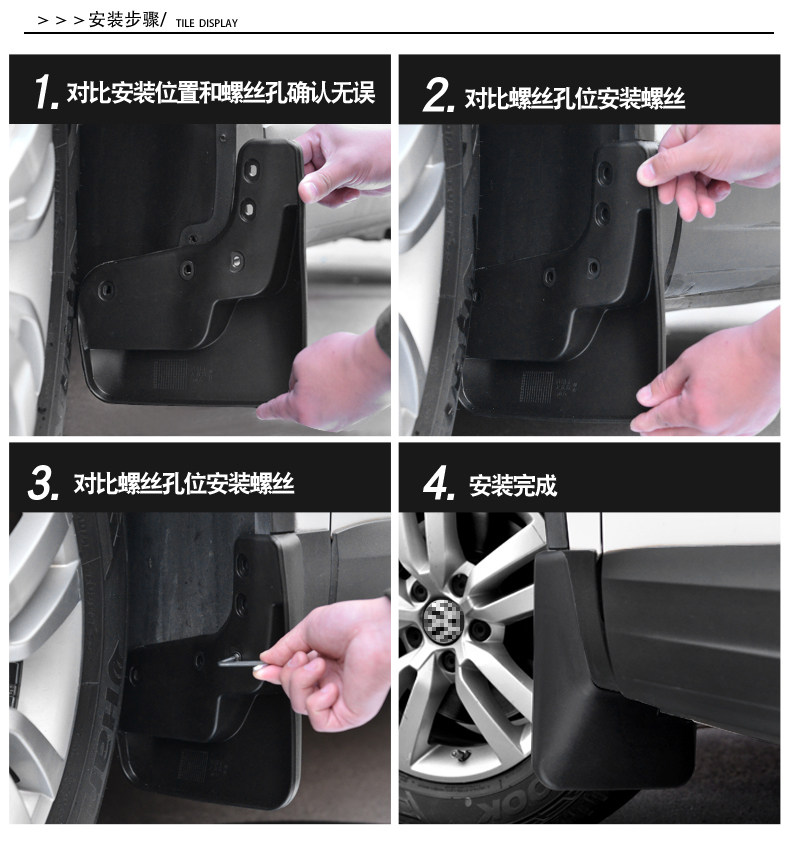 > > > 安装步骤/ TILE DISPLAY

1. 对比安装位置和螺丝孔确认无误

2. 对比螺丝孔位安装螺丝

3. 对比螺丝孔位安装螺丝

4. 安装完成