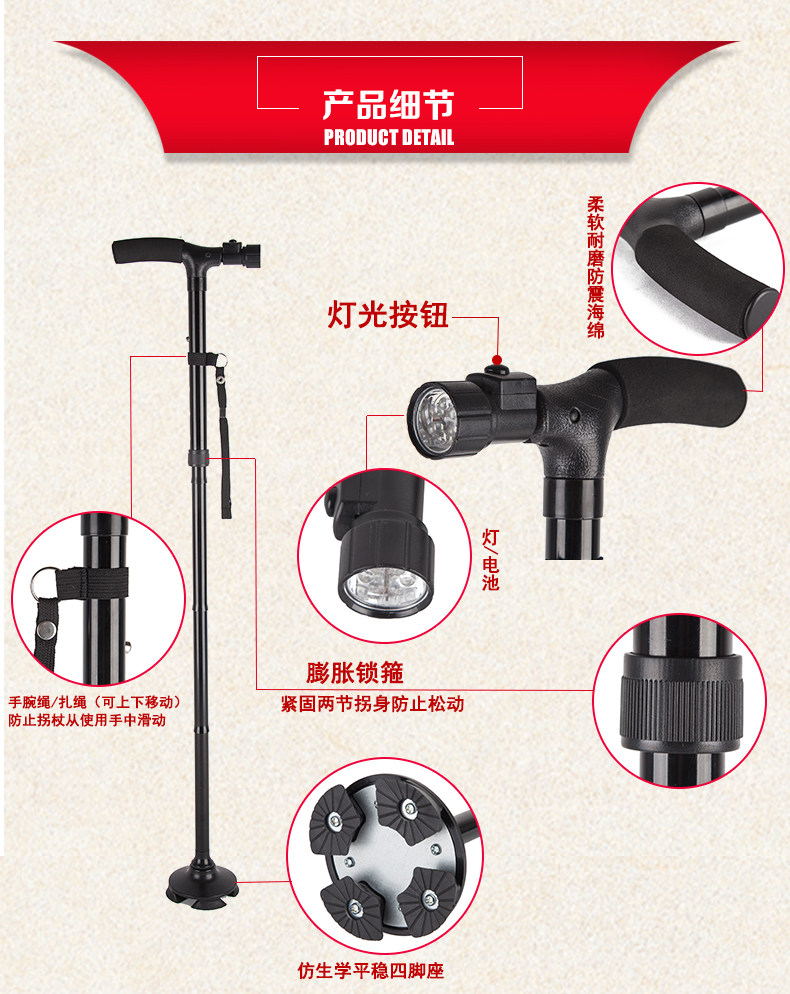 产品细节
PRODUCT DETAIL

柔软耐磨防震海绵

灯光按钮

灯/电池

膨胀锁箍
紧固两节拐身防止松动

手腕绳/扎绳（可上下移动）
防止拐杖从使用手中滑动

仿生学平稳四脚座