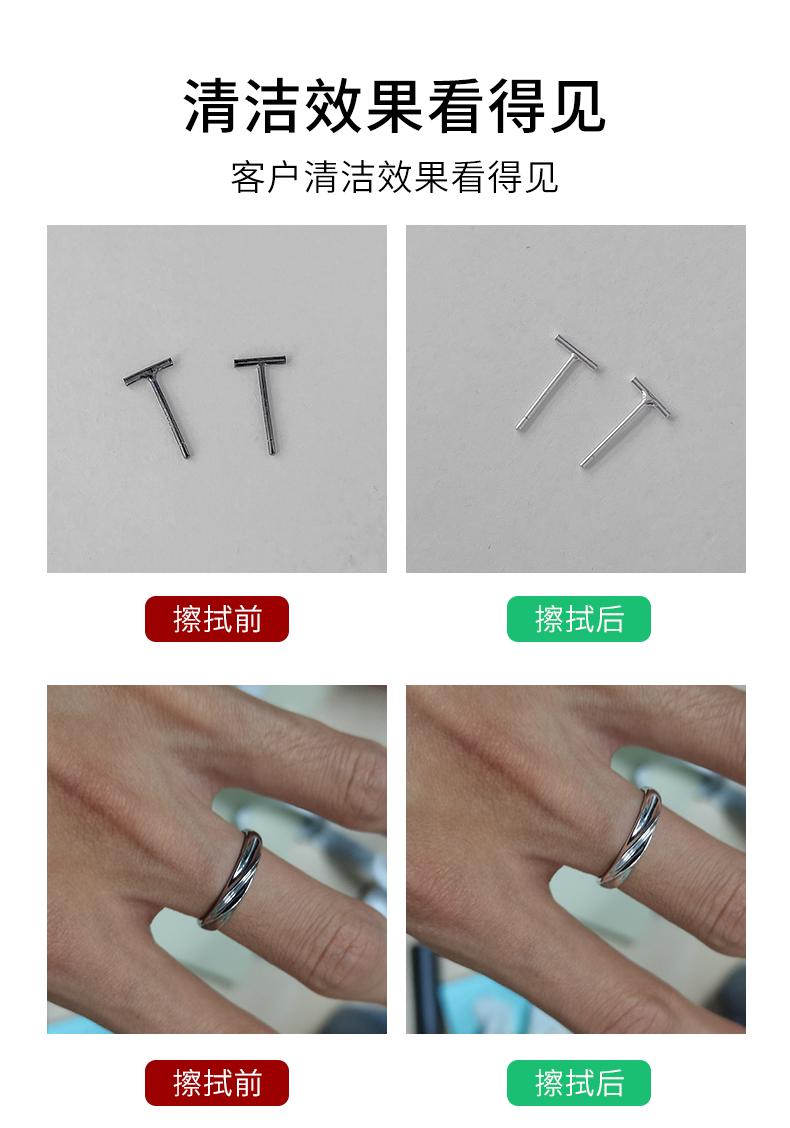 清洁效果看得见

客户清洁效果看得见

擦拭前

擦拭后

擦拭前

擦拭后