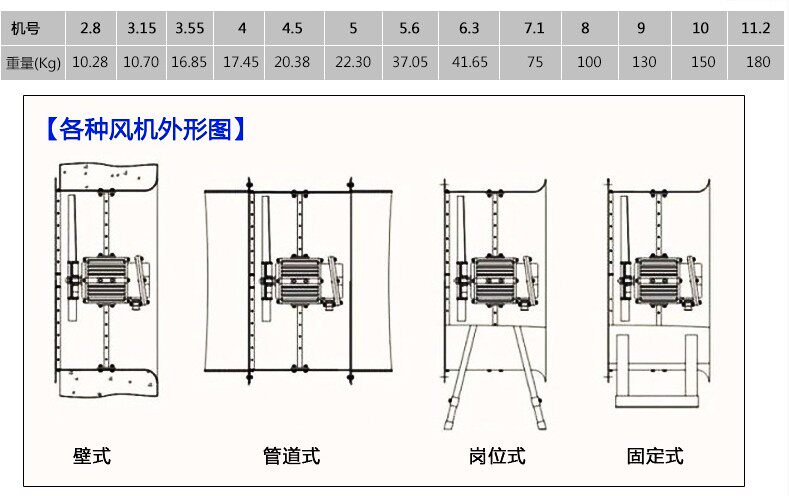 | 机号 | 2.8 | 3.15 | 3.55 | 4 | 4.5 | 5 | 5.6 | 6.3 | 7.1 | 8 | 9 | 10 | 11.2 |
|---|---|---|---|---|---|---|---|---|---|---|---|---|---|
| 重量(Kg) | 10.28 | 10.70 | 16.85 | 17.45 | 20.38 | 22.30 | 37.05 | 41.65 | 75 | 100 | 130 | 150 | 180 |

【各种风机外形图】

壁式

管道式

岗位式

固定式