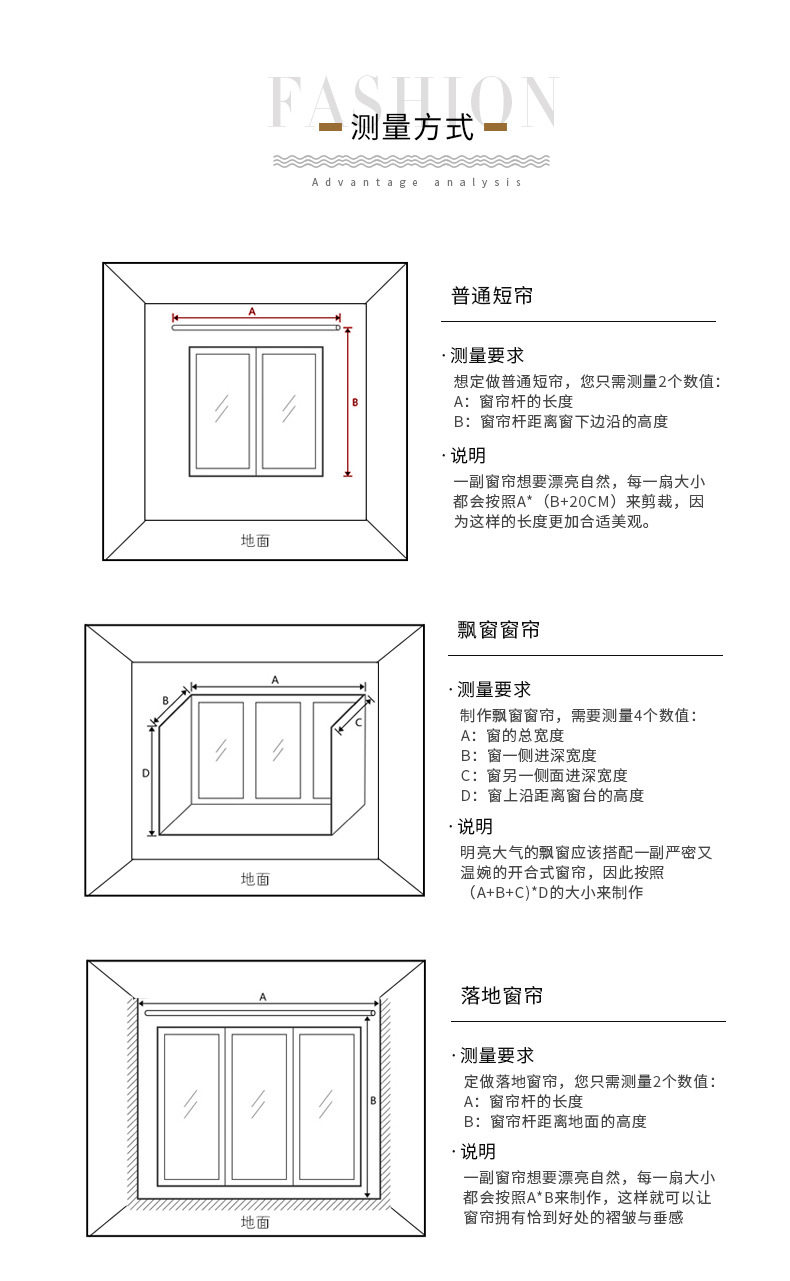 FASHION
测量方式
Advantage analysis

A
B
地面

普通短帘

· 测量要求
想定做普通短帘，您只需测量2个数值：
A：窗帘杆的长度
B：窗帘杆距离窗下边沿的高度

· 说明
一副窗帘想要漂亮自然，每一扇大小都会按照A*（B+20CM）来剪裁，因为这样的长度更加合适美观。

A
B
C
D
地面

飘窗窗帘

· 测量要求
制作飘窗窗帘，需要测量4个数值：
A：窗的总宽度
B：窗一侧进深宽度
C：窗另一侧面进深宽度
D：窗上沿距离窗台的高度

· 说明
明亮大气的飘窗应该搭配一副严密又温婉的开合式窗帘，因此按照（A+B+C)*D的大小来制作

A
B
地面

落地窗帘

· 测量要求
定做落地窗帘，您只需测量2个数值：
A：窗帘杆的长度
B：窗帘杆距离地面的高度

· 说明
一副窗帘想要漂亮自然，每一扇大小都会按照A*B来制作，这样就可以让窗帘拥有恰到好处的褶皱与垂感