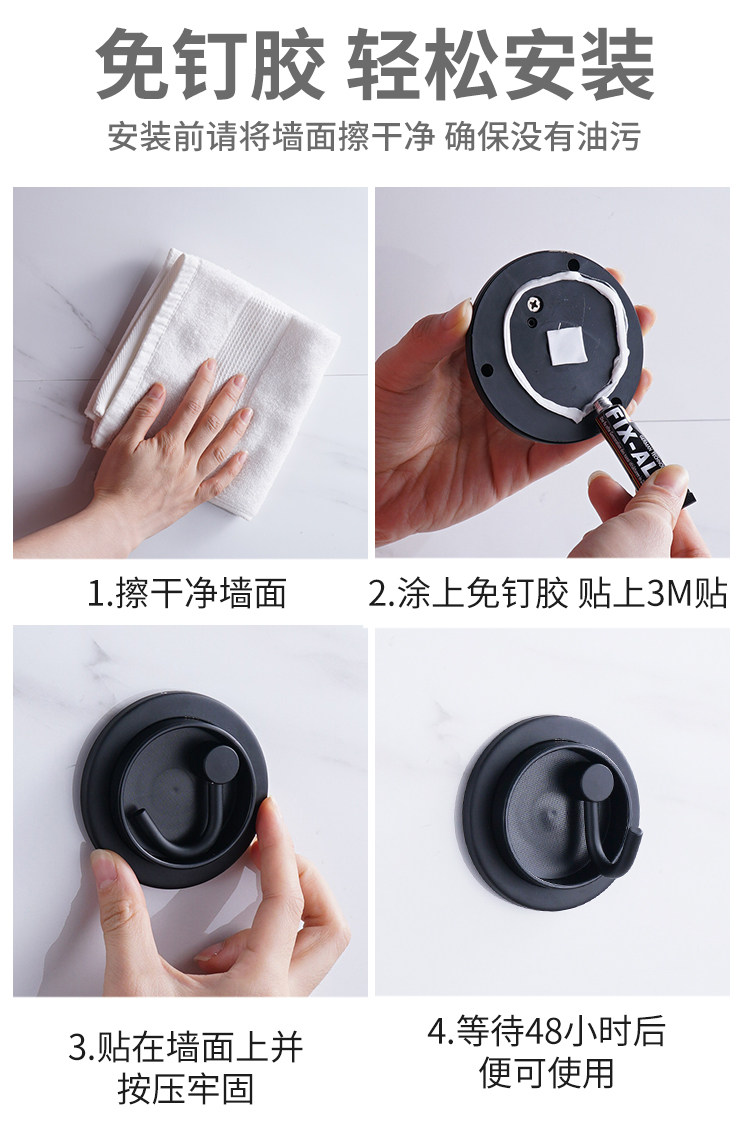 免钉胶 轻松安装

安装前请将墙面擦干净 确保没有油污

FIX-AL

1.擦干净墙面

2.涂上免钉胶 贴上3M贴

3.贴在墙面上并按压牢固

4.等待48小时后便可使用