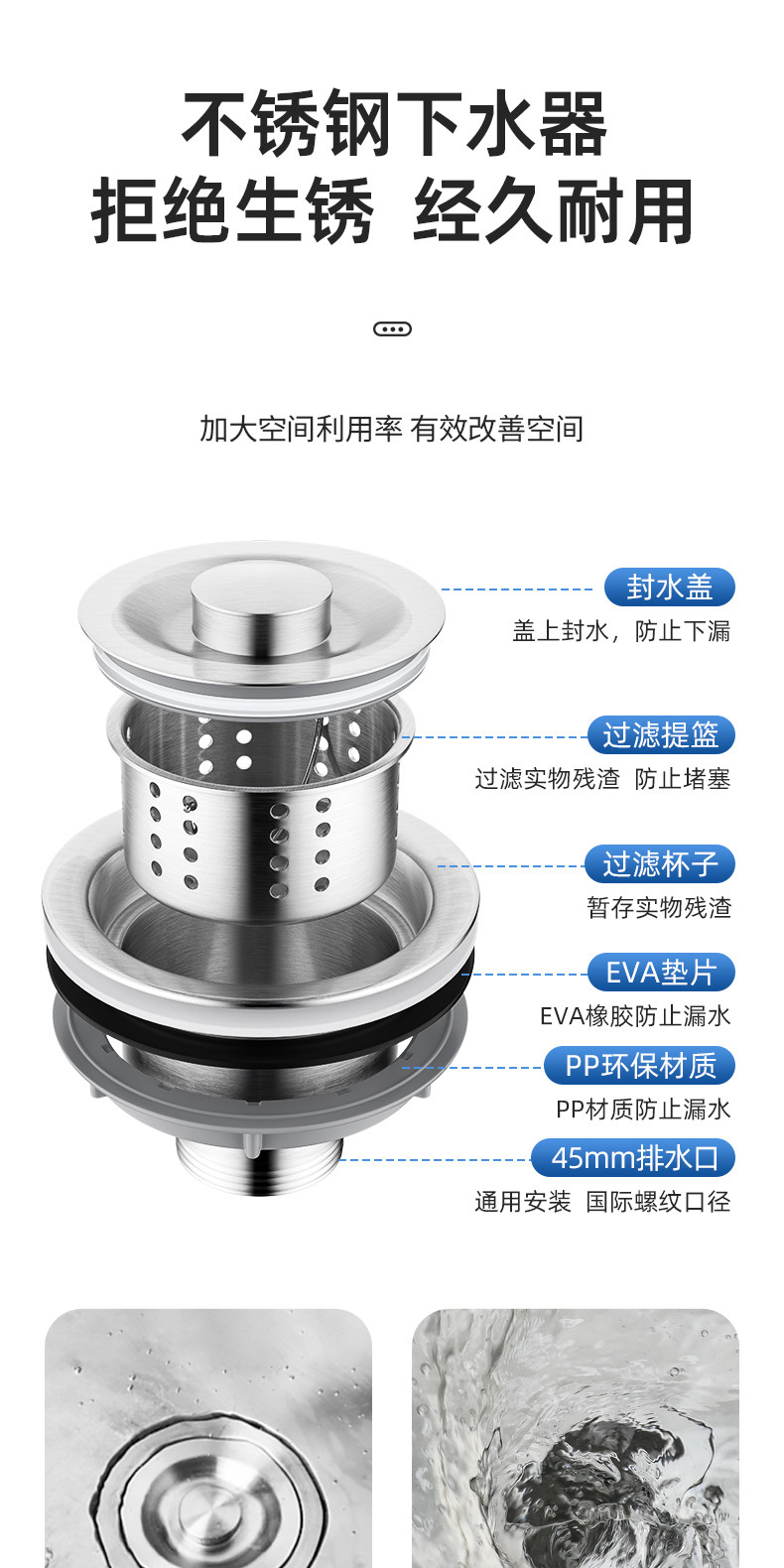 不锈钢下水器
拒绝生锈 经久耐用

加大空间利用率 有效改善空间

封水盖
盖上封水，防止下漏

过滤提篮
过滤实物残渣 防止堵塞

过滤杯子
暂存实物残渣

EVA垫片
EVA橡胶防止漏水

PP环保材质
PP材质防止漏水

45mm排水口
通用安装 国际螺纹口径