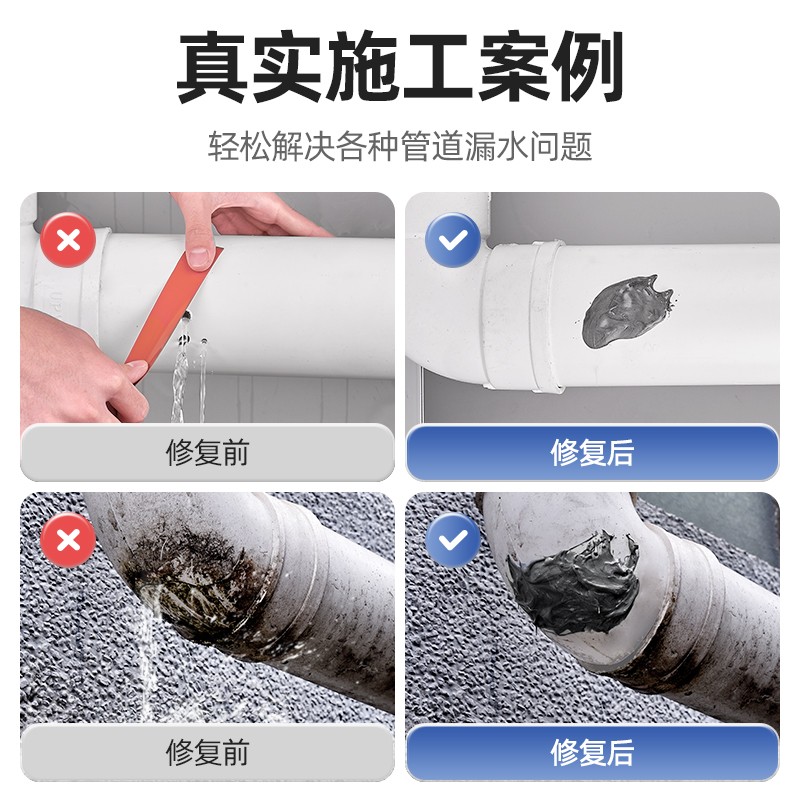 真实施工案例

轻松解决各种管道漏水问题

修复前

修复后

修复前

修复后