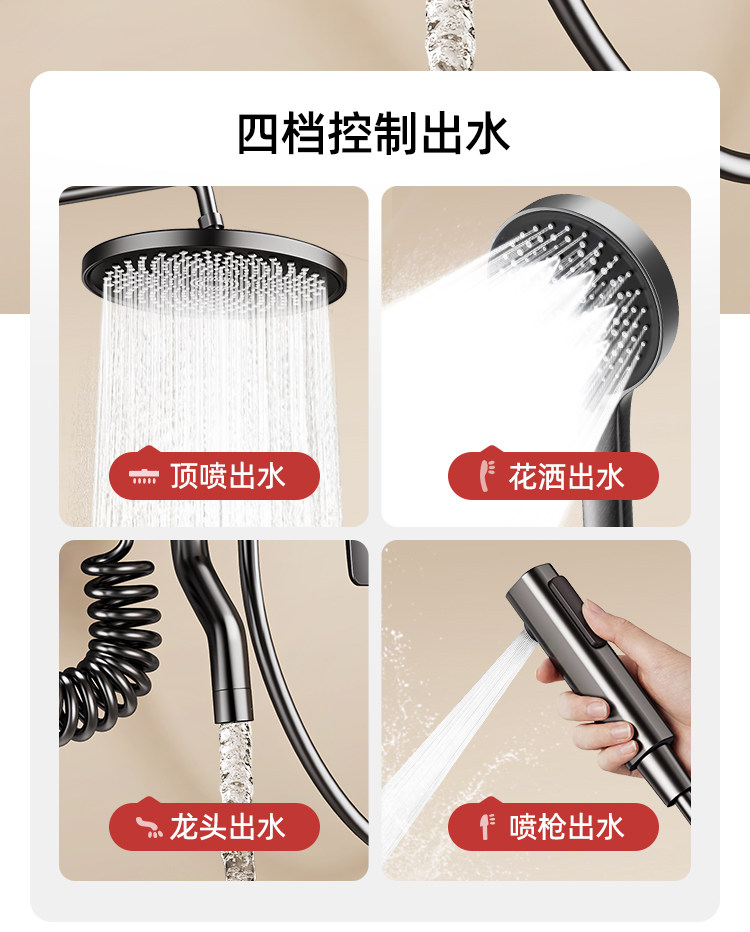 四档控制出水

顶喷出水

花洒出水

龙头出水

喷枪出水