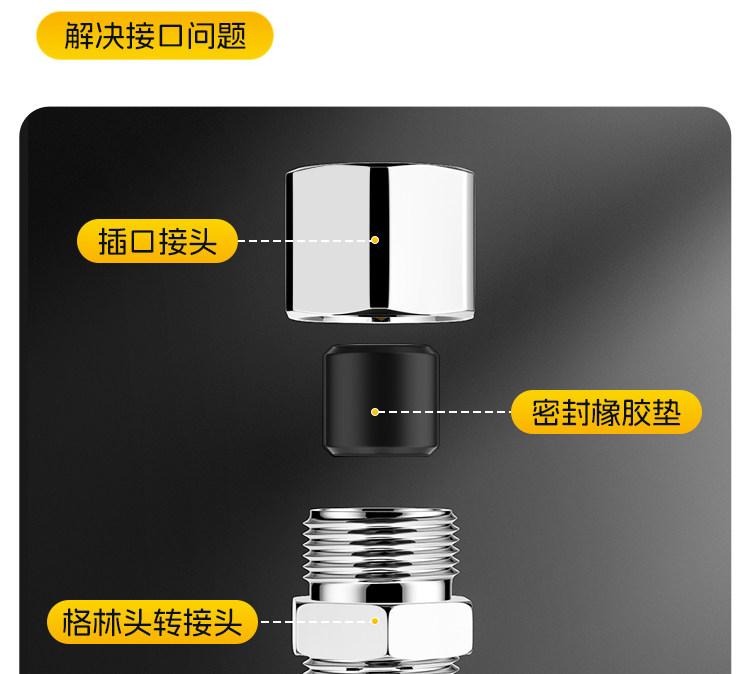 解决接口问题

插口接头

密封橡胶垫

格林头转接头