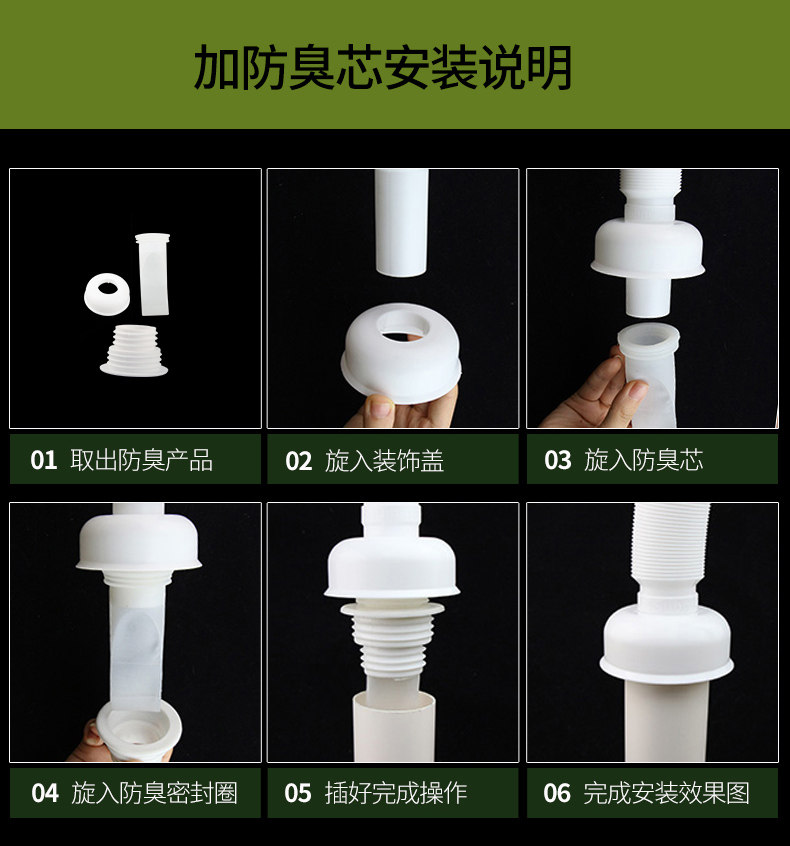 加防臭芯安装说明

01 取出防臭产品

02 旋入装饰盖

03 旋入防臭芯

04 旋入防臭密封圈

05 插好完成操作

06 完成安装效果图