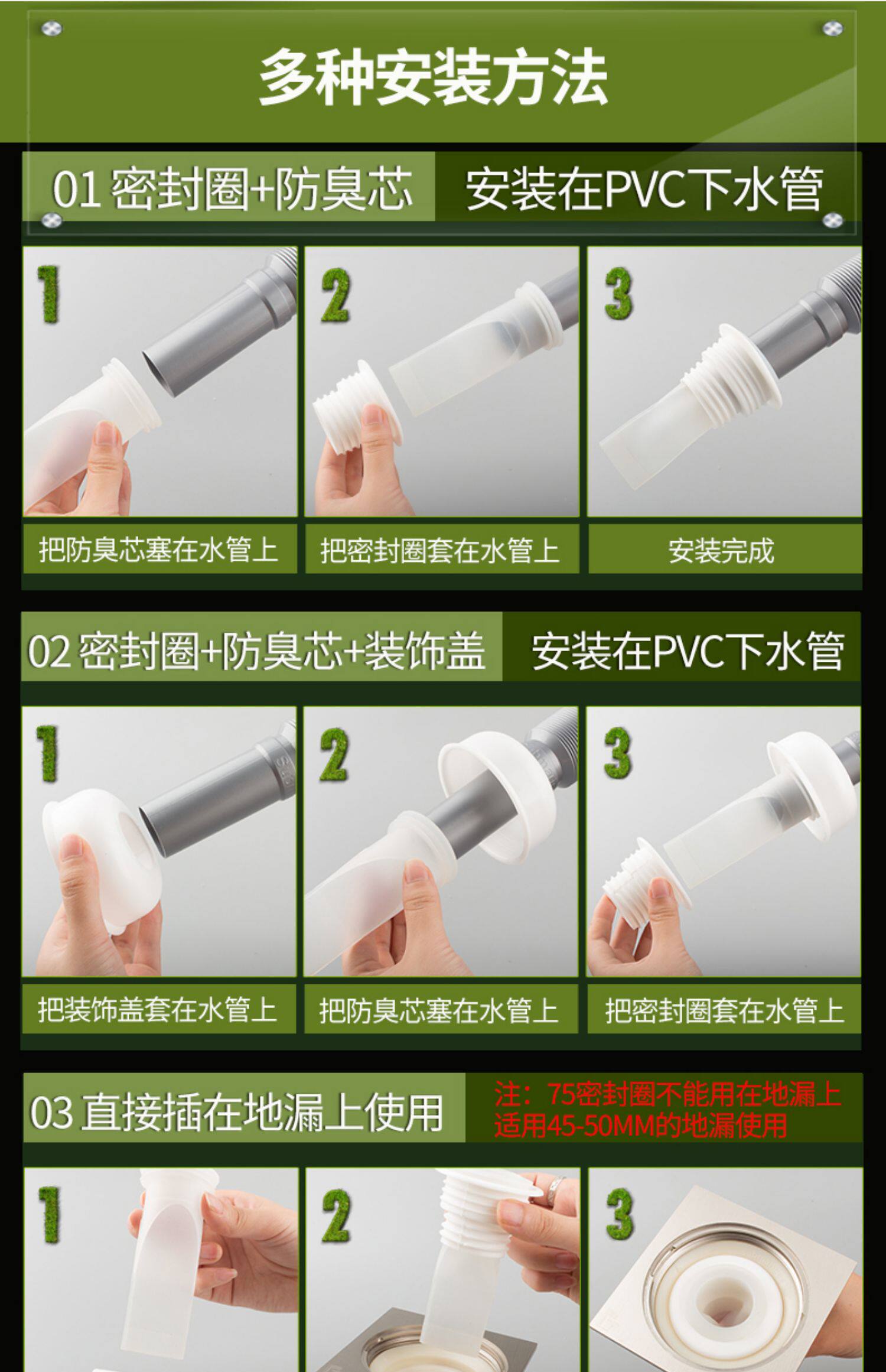 多种安装方法

01 密封圈+防臭芯 安装在PVC下水管

1

2

3

把防臭芯塞在水管上

把密封圈套在水管上

安装完成

02 密封圈+防臭芯+装饰盖 安装在PVC下水管

1

2

3

把装饰盖套在水管上

把防臭芯塞在水管上

把密封圈套在水管上

03 直接插在地漏上使用

注：75密封圈不能用在地漏上 适用45-50MM的地漏使用

1

2

3