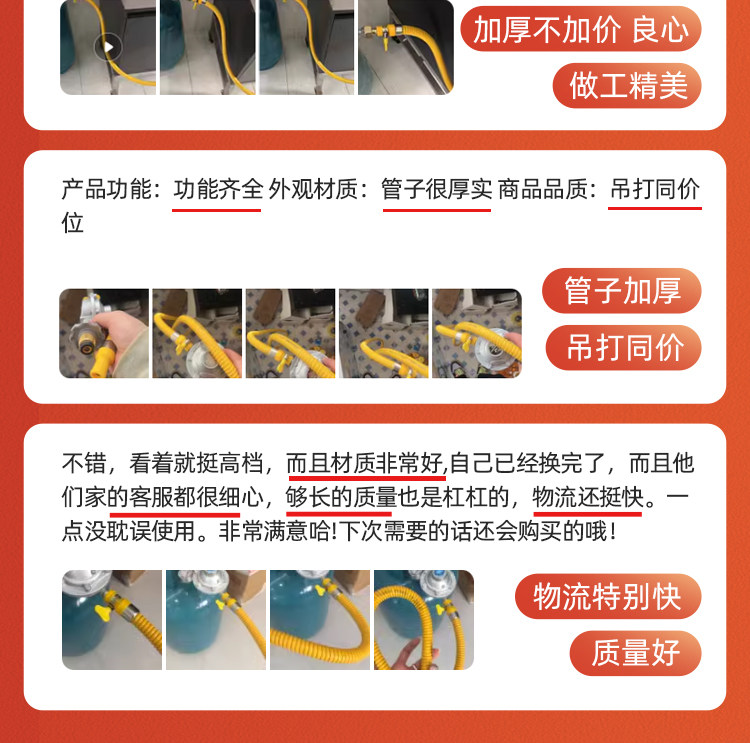 加厚不加价 良心

做工精美

产品功能：功能齐全 外观材质：管子很厚实 商品品质：吊打同价位

管子加厚

吊打同价

不错，看着就挺高档，而且材质非常好,自己已经换完了，而且他们家的客服都很细心，够长的质量也是杠杠的，物流还挺快。一点没耽误使用。非常满意哈!下次需要的话还会购买的哦！

物流特别快

质量好