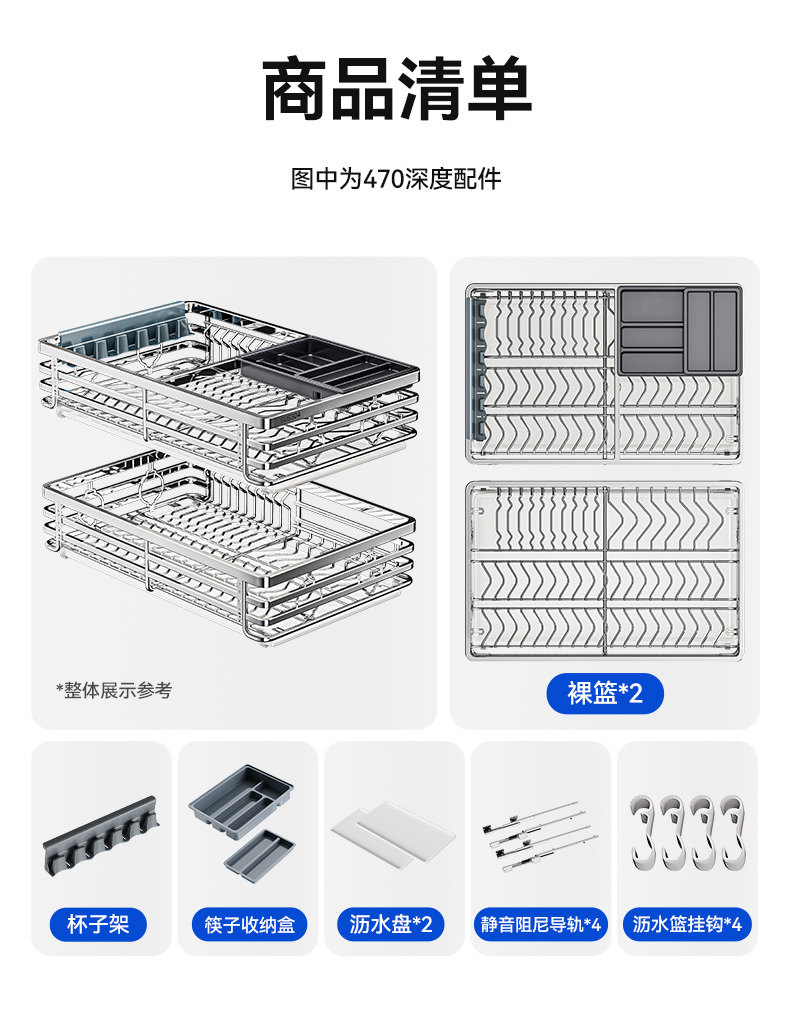 商品清单

图中为470深度配件

*整体展示参考

裸篮*2

杯子架

筷子收纳盒

沥水盘*2

静音阻尼导轨*4

沥水篮挂钩*4