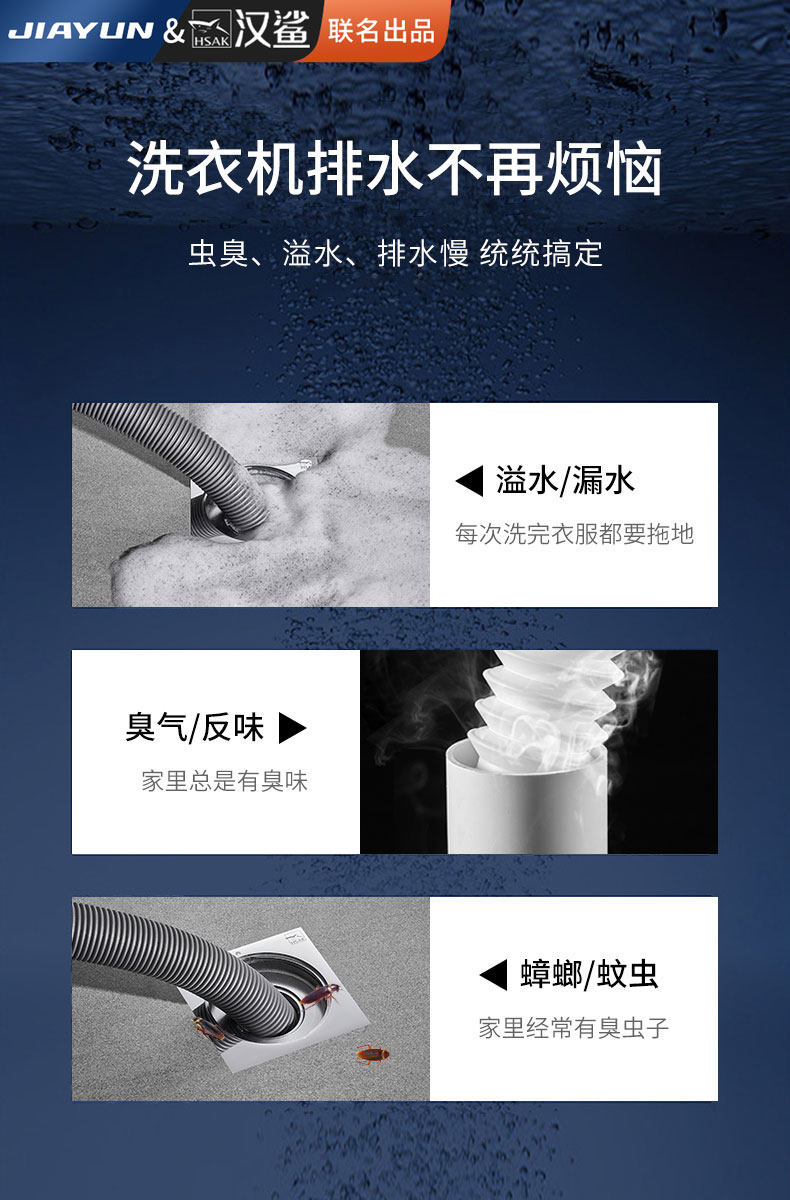 JIAYUN & HSAK 汉鲨 联名出品

洗衣机排水不再烦恼

虫臭、溢水、排水慢 统统搞定

◀ 溢水/漏水

每次洗完衣服都要拖地

臭气/反味 ▶

家里总是有臭味

◀ 蟑螂/蚊虫

家里经常有臭虫子