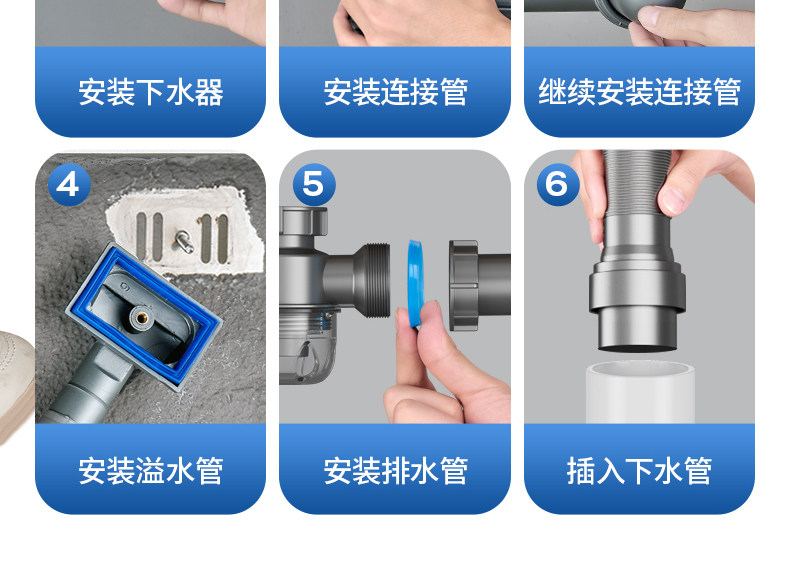 安装下水器

安装连接管

继续安装连接管

4

安装溢水管

5

安装排水管

6

插入下水管