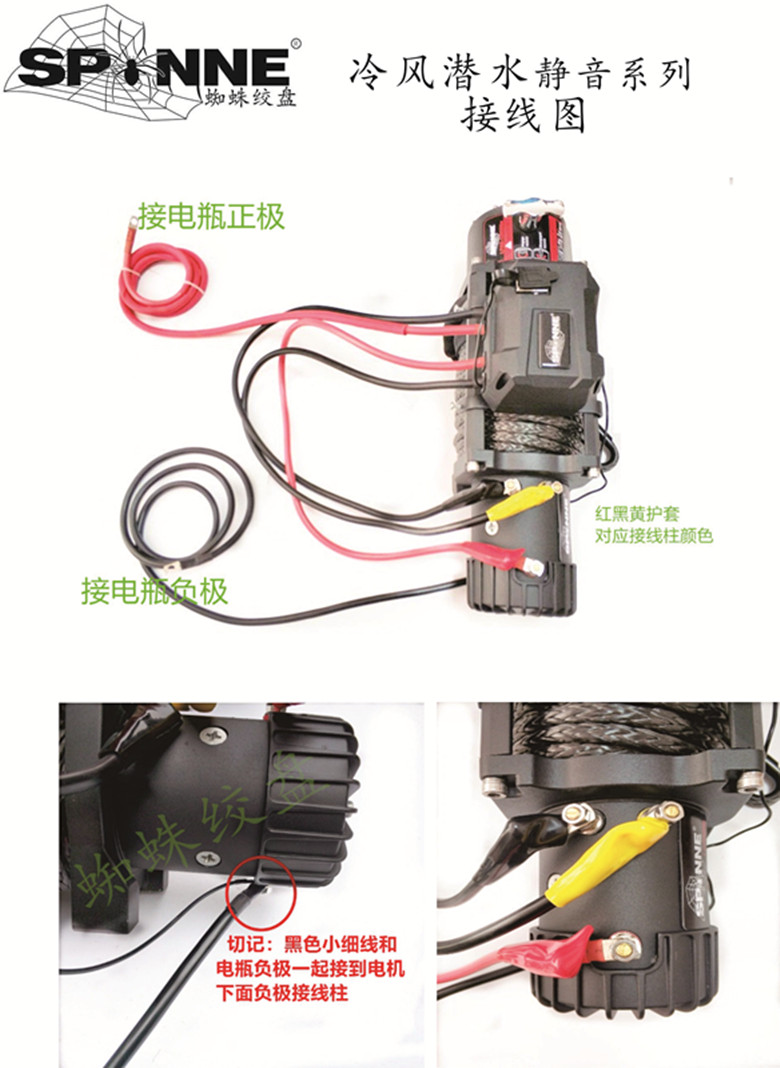 SPINNE®
蜘蛛绞盘

冷风潜水静音系列
接线图

接电瓶正极

红黑黄护套
对应接线柱颜色

接电瓶负极

蜘蛛绞盘

切记：黑色小细线和电瓶负极一起接到电机下面负极接线柱

SPINNE