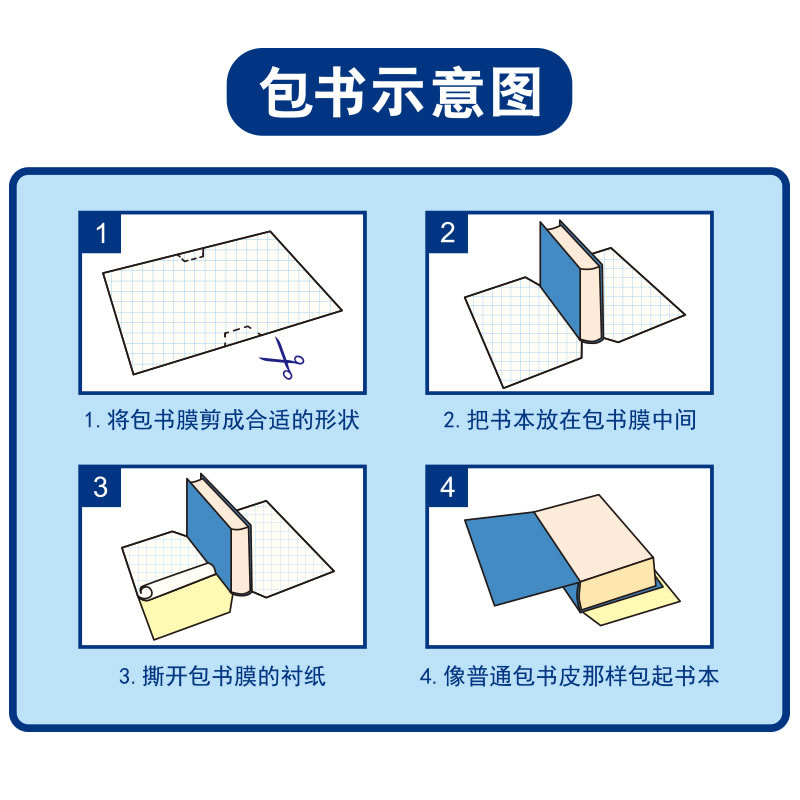 包书示意图

1

1. 将包书膜剪成合适的形状

2

2. 把书本放在包书膜中间

3

3. 撕开包书膜的衬纸

4

4. 像普通包书皮那样包起书本