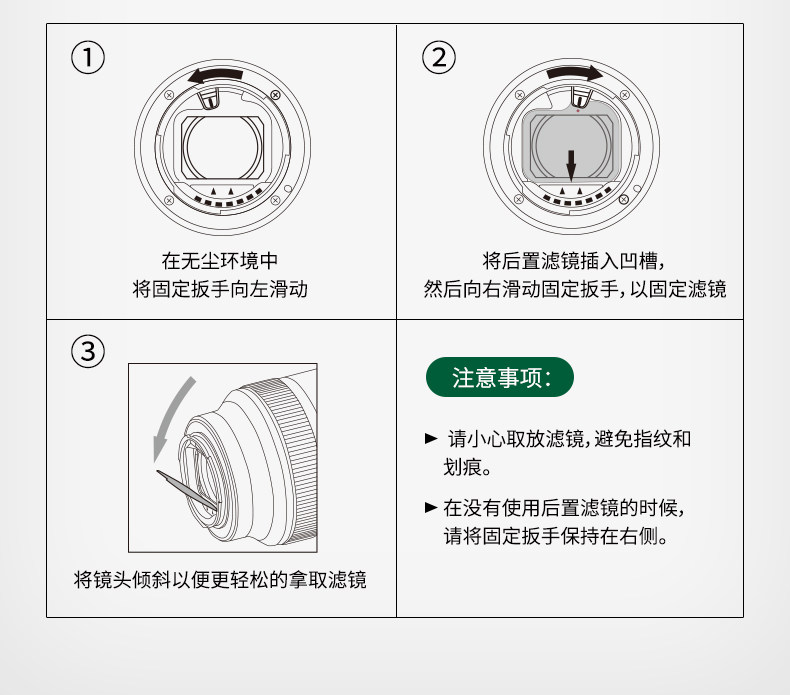 ①

在无尘环境中
将固定扳手向左滑动

②

将后置滤镜插入凹槽，
然后向右滑动固定扳手，以固定滤镜

③

将镜头倾斜以便更轻松的拿取滤镜

注意事项：

► 请小心取放滤镜，避免指纹和划痕。

► 在没有使用后置滤镜的时候，请将固定扳手保持在右侧。