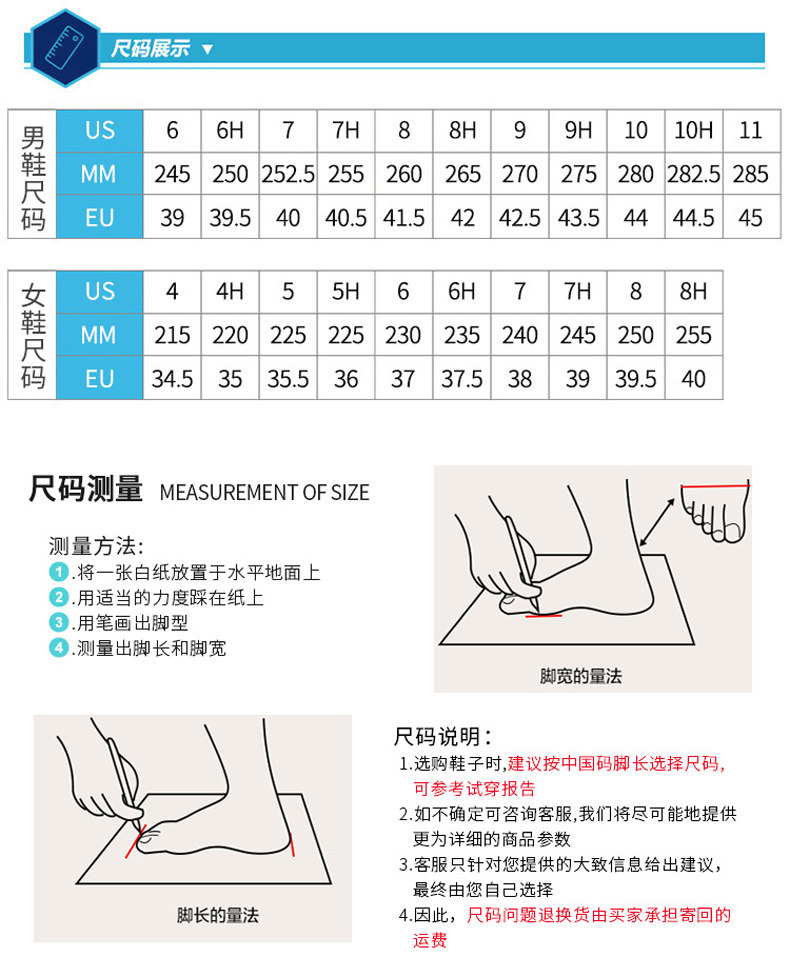 尺码展示 ▼

| 男鞋尺码 | US | 6 | 6H | 7 | 7H | 8 | 8H | 9 | 9H | 10 | 10H | 11 |
|---|---|---|---|---|---|---|---|---|---|---|---|---|
| | MM | 245 | 250 | 252.5 | 255 | 260 | 265 | 270 | 275 | 280 | 282.5 | 285 |
| | EU | 39 | 39.5 | 40 | 40.5 | 41.5 | 42 | 42.5 | 43.5 | 44 | 44.5 | 45 |

| 女鞋尺码 | US | 4 | 4H | 5 | 5H | 6 | 6H | 7 | 7H | 8 | 8H |
|---|---|---|---|---|---|---|---|---|---|---|---|
| | MM | 215 | 220 | 225 | 225 | 230 | 235 | 240 | 245 | 250 | 255 |
| | EU | 34.5 | 35 | 35.5 | 36 | 37 | 37.5 | 38 | 39 | 39.5 | 40 |

尺码测量 MEASUREMENT OF SIZE

测量方法:
1.将一张白纸放置于水平地面上
2.用适当的力度踩在纸上
3.用笔画出脚型
4.测量出脚长和脚宽

脚宽的量法

脚长的量法

尺码说明：
1.选购鞋子时,建议按中国码脚长选择尺码,可参考试穿报告
2.如不确定可咨询客服,我们将尽可能地提供更为详细的商品参数
3.客服只针对您提供的大致信息给出建议，最终由您自己选择
4.因此，尺码问题退换货由买家承担寄回的运费