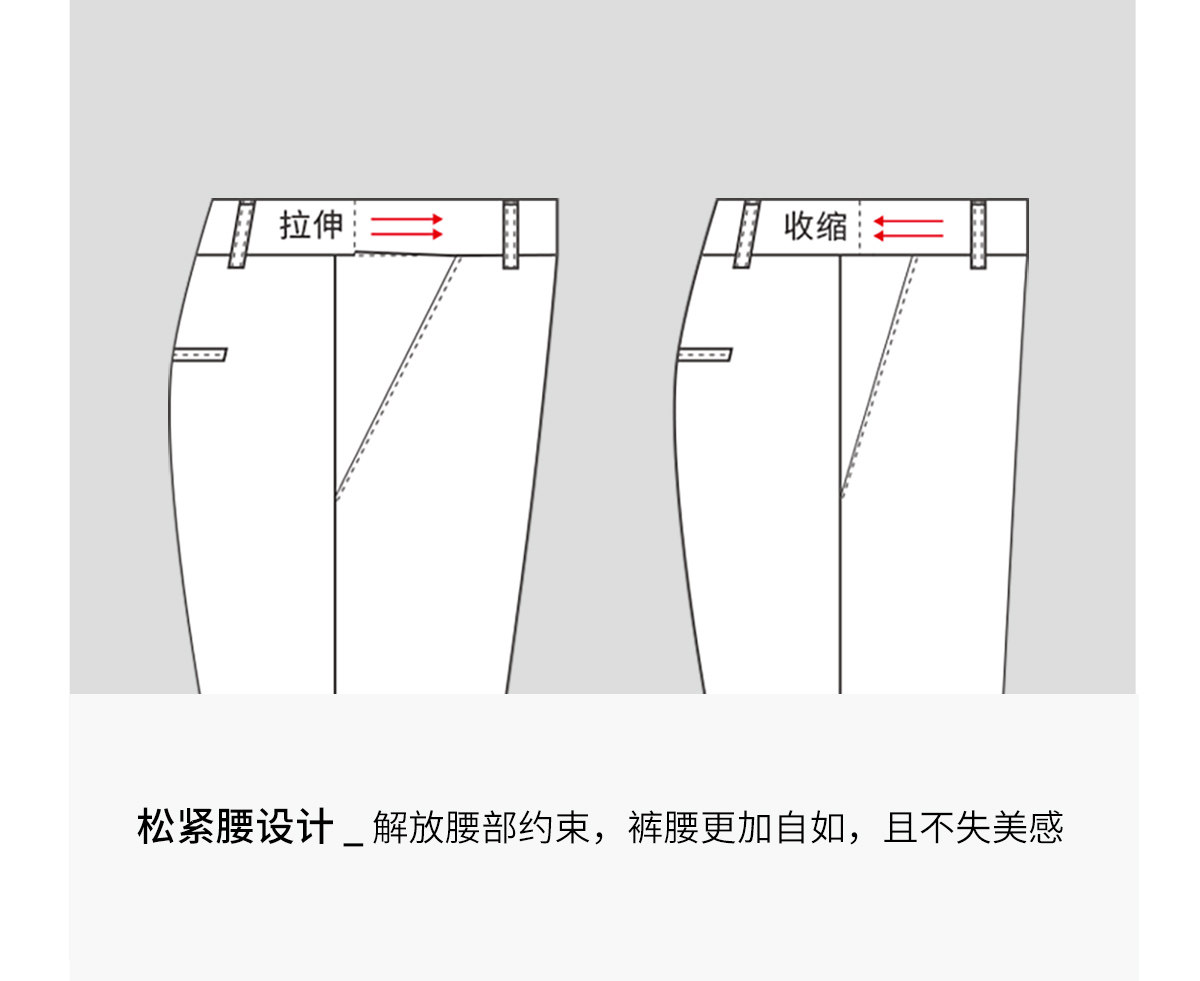 拉伸

收缩

松紧腰设计 _ 解放腰部约束，裤腰更加自如，且不失美感