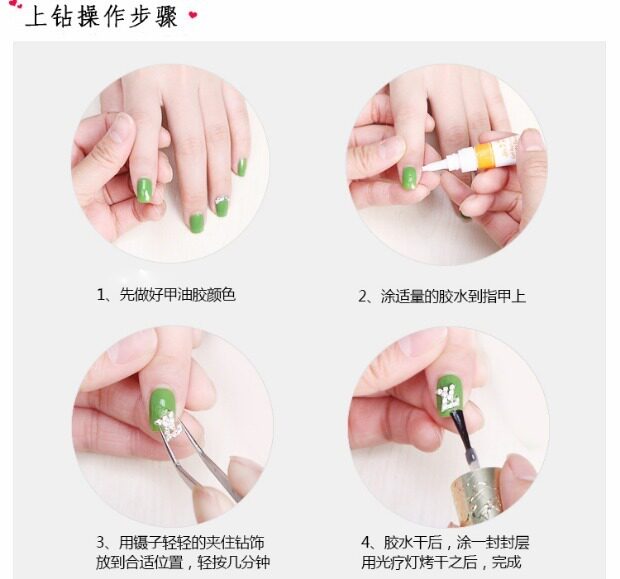 上钻操作步骤

1、先做好甲油胶颜色

2、涂适量的胶水到指甲上

3、用镊子轻轻的夹住钻饰
放到合适位置，轻按几分钟

4、胶水干后，涂一封封层
用光疗灯烤干之后，完成