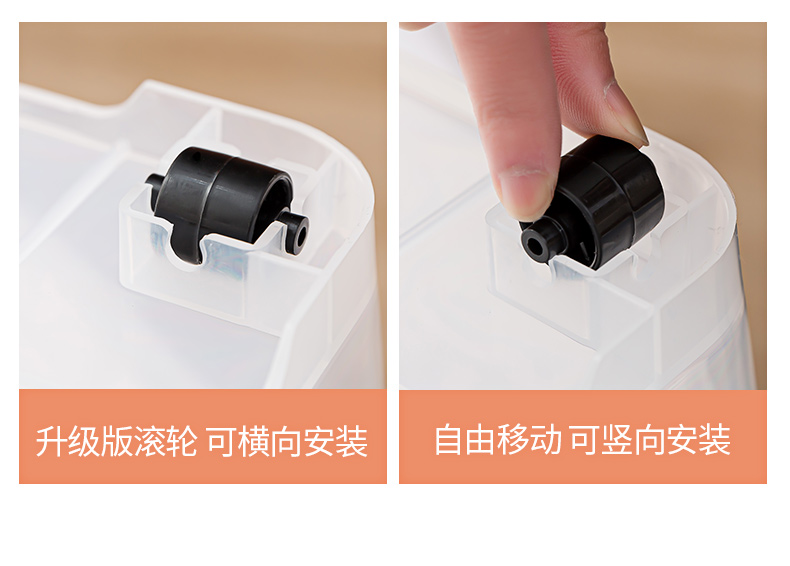 升级版滚轮 可横向安装

自由移动 可竖向安装