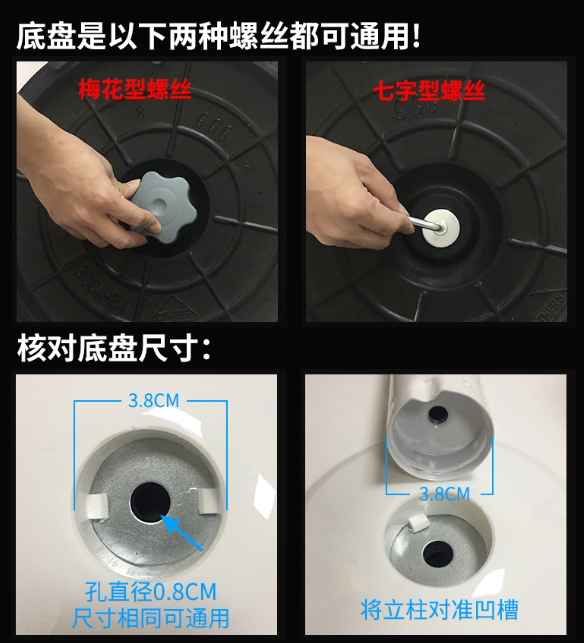 底盘是以下两种螺丝都可通用!

梅花型螺丝

七字型螺丝

核对底盘尺寸:

3.8CM

孔直径0.8CM
尺寸相同可通用

3.8CM

将立柱对准凹槽