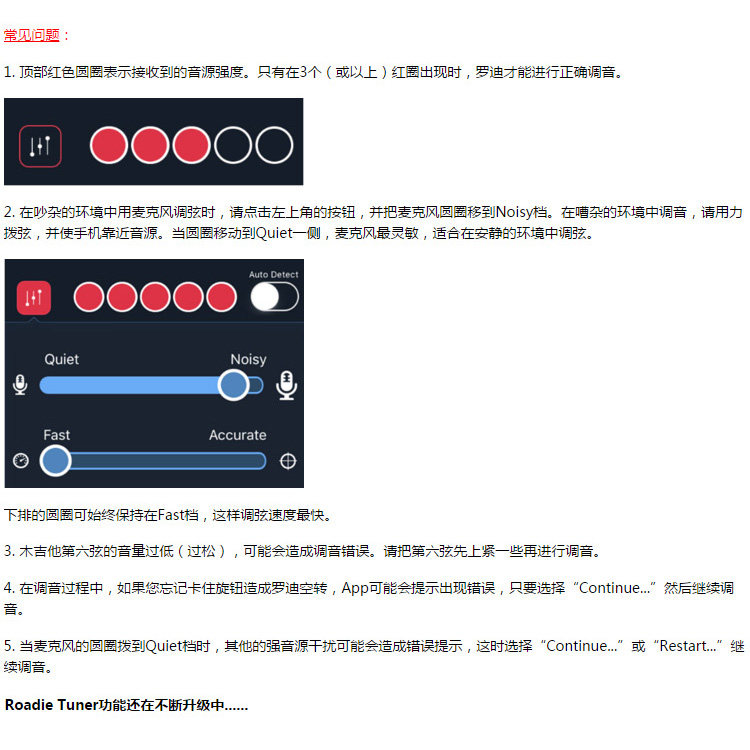 常见问题：

1. 顶部红色圆圈表示接收到的音源强度。只有在3个（或以上）红圈出现时，罗迪才能进行正确调音。

2. 在吵杂的环境中用麦克风调弦时，请点击左上角的按钮，并把麦克风圆圈移到Noisy档。在嘈杂的环境中调音，请用力拨弦，并使手机靠近音源。当圆圈移动到Quiet一侧，麦克风最灵敏，适合在安静的环境中调弦。

Auto Detect

Quiet

Noisy

Fast

Accurate

下排的圆圈可始终保持在Fast档，这样调弦速度最快。

3. 木吉他第六弦的音量过低（过松），可能会造成调音错误。请把第六弦先上紧一些再进行调音。

4. 在调音过程中，如果您忘记卡住旋钮造成罗迪空转，App可能会提示出现错误，只要选择“Continue...”然后继续调音。

5. 当麦克风的圆圈拨到Quiet档时，其他的强音源干扰可能会造成错误提示，这时选择“Continue...”或“Restart...”继续调音。

Roadie Tuner功能还在不断升级中......