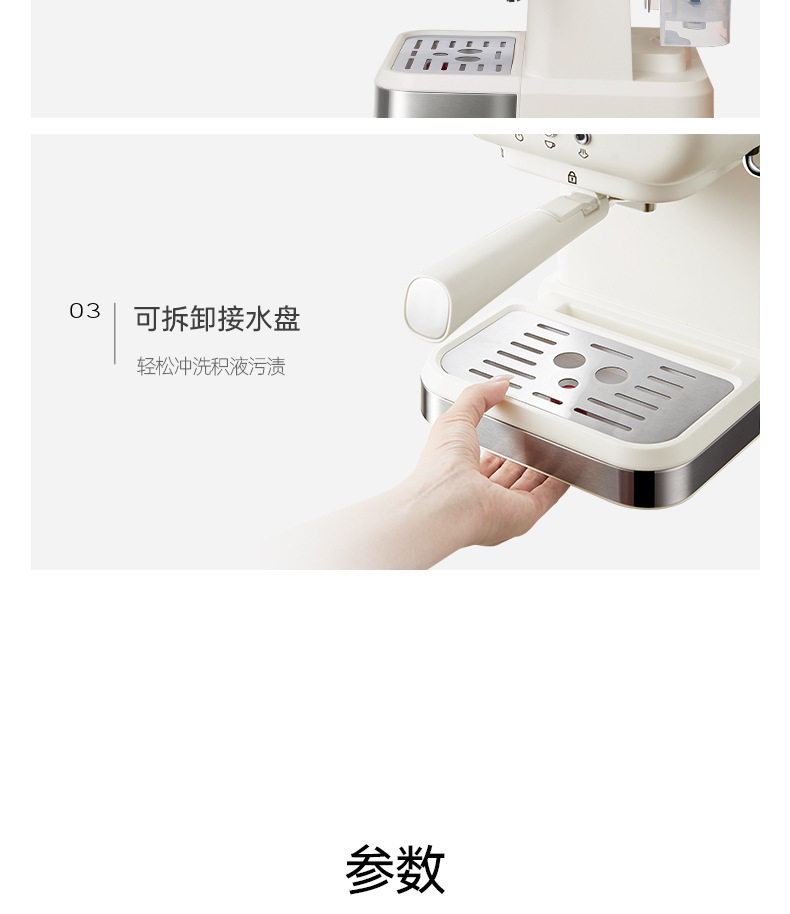 03

可拆卸接水盘

轻松冲洗积液污渍

参数