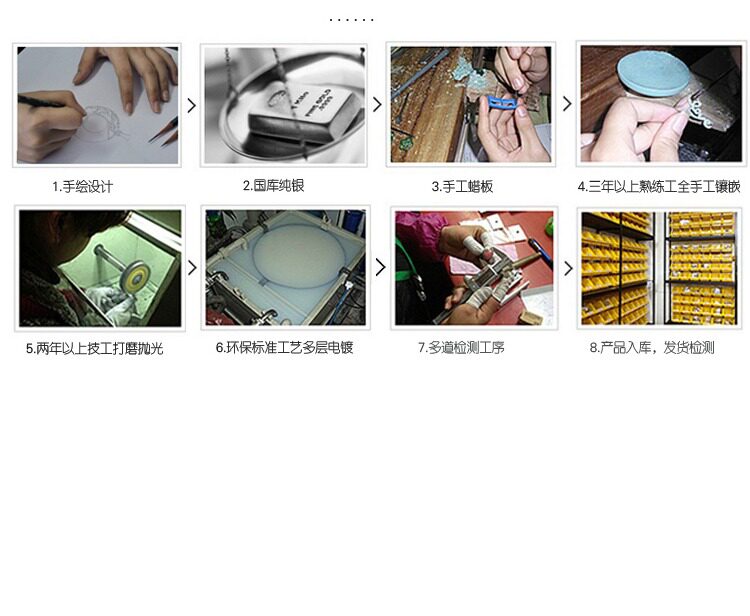 ......

1.手绘设计

2.国库纯银

3.手工蜡板

4.三年以上熟练工全手工镶嵌

5.两年以上技工打磨抛光

6.环保标准工艺多层电镀

7.多道检测工序

8.产品入库，发货检测