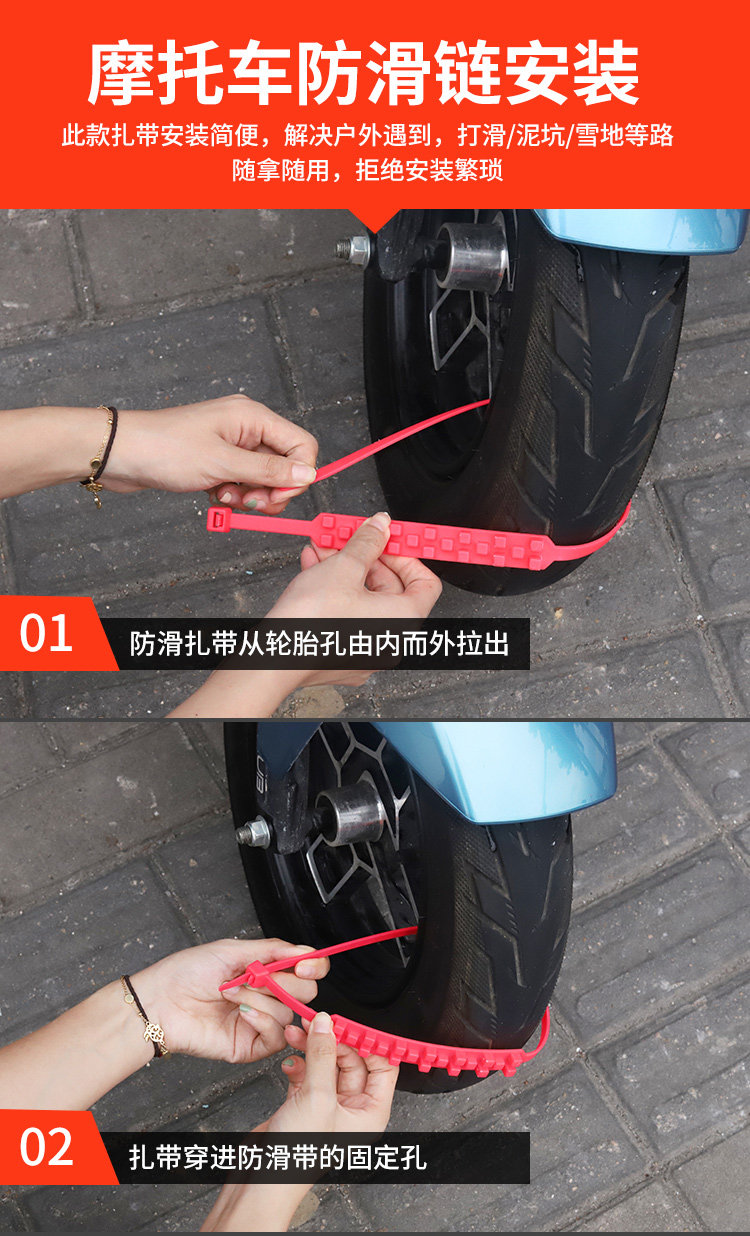 摩托车防滑链安装

此款扎带安装简便，解决户外遇到，打滑/泥坑/雪地等路
随拿随用，拒绝安装繁琐

01
防滑扎带从轮胎孔由内而外拉出

02
扎带穿进防滑带的固定孔