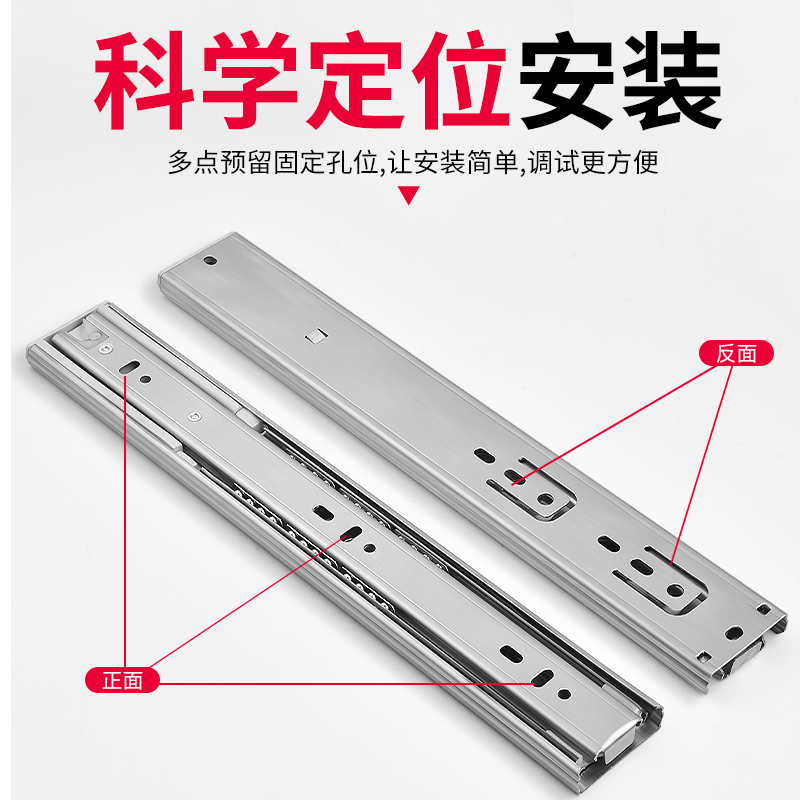 科学定位安装

多点预留固定孔位,让安装简单,调试更方便

反面

正面