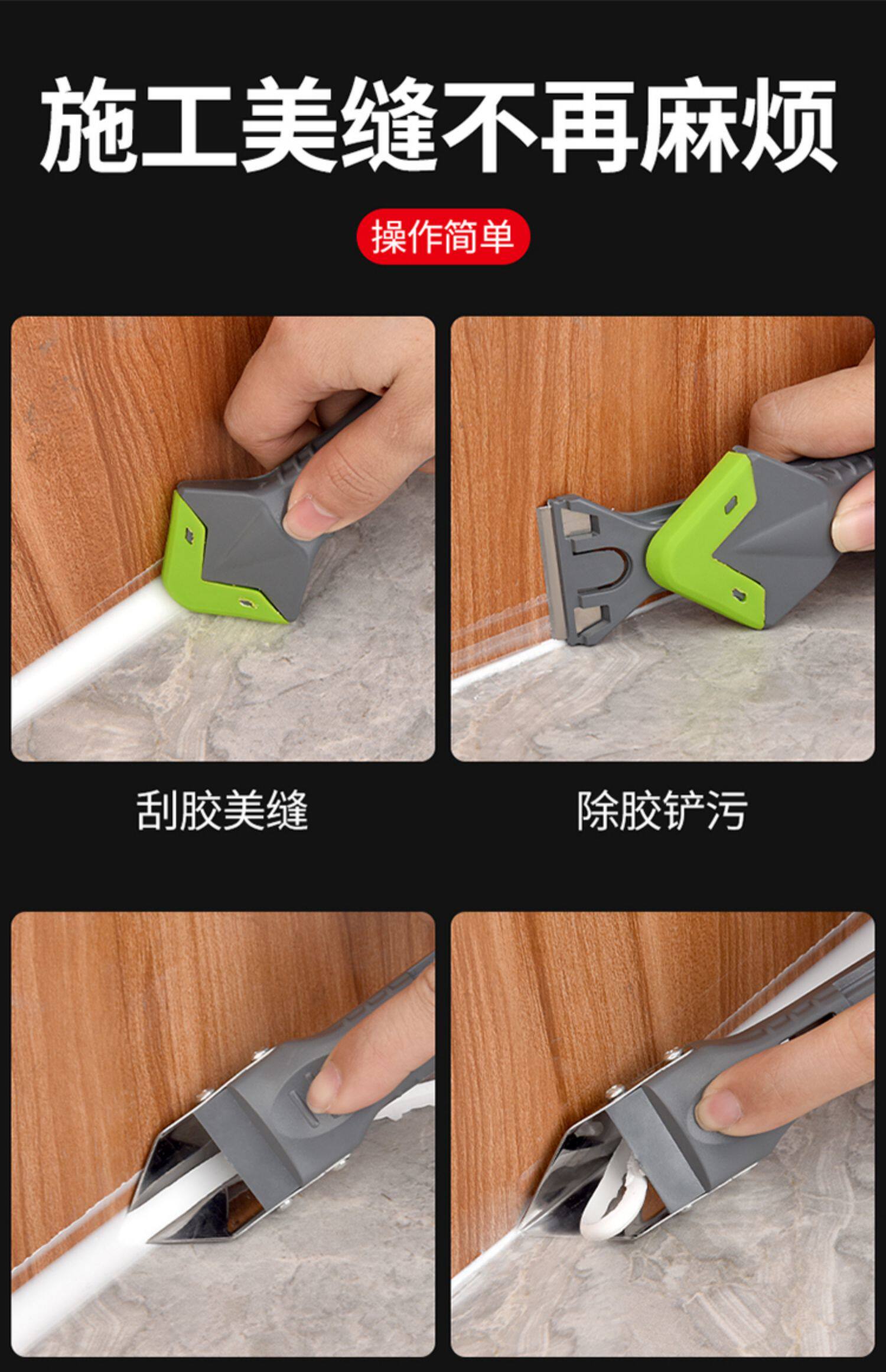 施工美缝不再麻烦

操作简单

刮胶美缝

除胶铲污