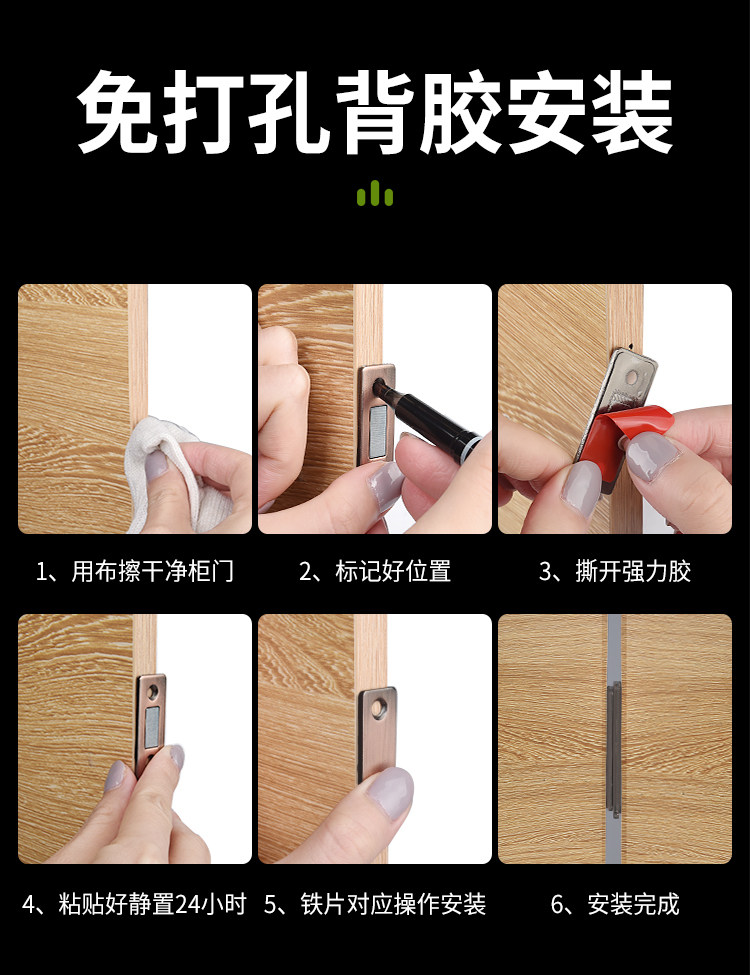 免打孔背胶安装

1、用布擦干净柜门

2、标记好位置

3、撕开强力胶

4、粘贴好静置24小时

5、铁片对应操作安装

6、安装完成