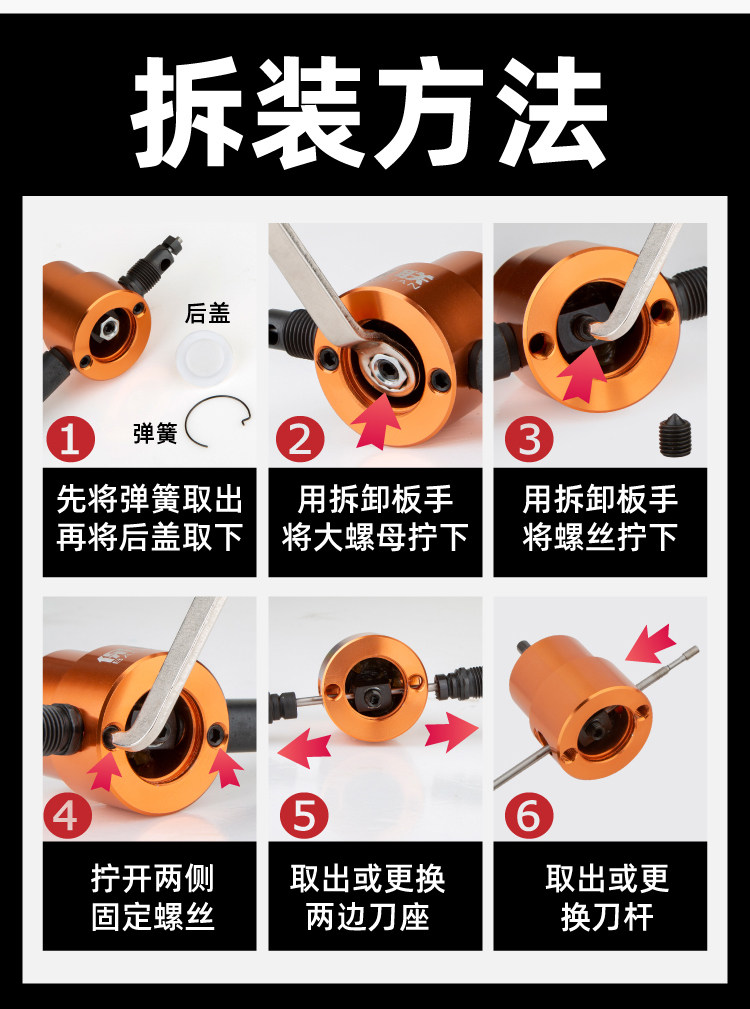 拆装方法

后盖

弹簧

1

先将弹簧取出
再将后盖取下

2

用拆卸板手
将大螺母拧下

3

用拆卸板手
将螺丝拧下

4

拧开两侧
固定螺丝

5

取出或更换
两边刀座

6

取出或更
换刀杆