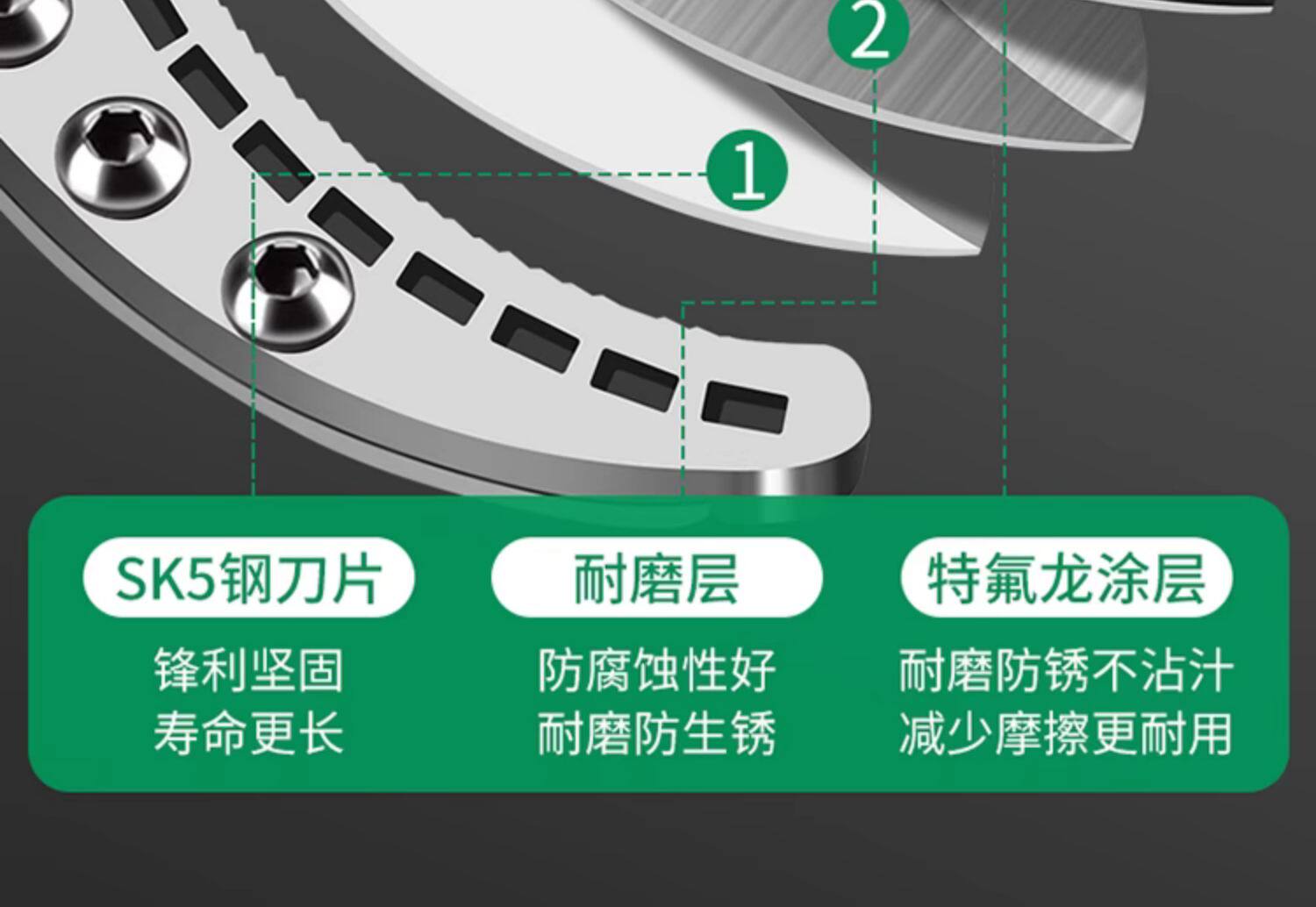 2

1

SK5钢刀片

锋利坚固
寿命更长

耐磨层

防腐蚀性好
耐磨防生锈

特氟龙涂层

耐磨防锈不沾汁
减少摩擦更耐用