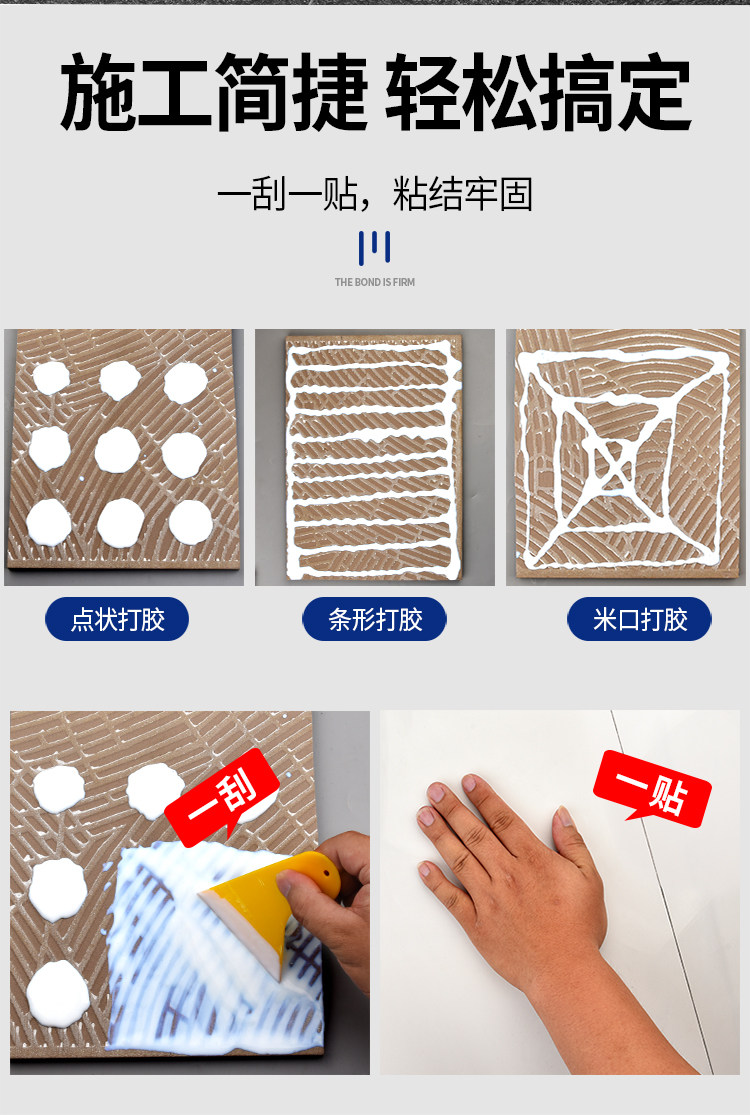 施工简捷 轻松搞定

一刮一贴，粘结牢固

THE BOND IS FIRM

点状打胶

条形打胶

米口打胶

一刮

一贴