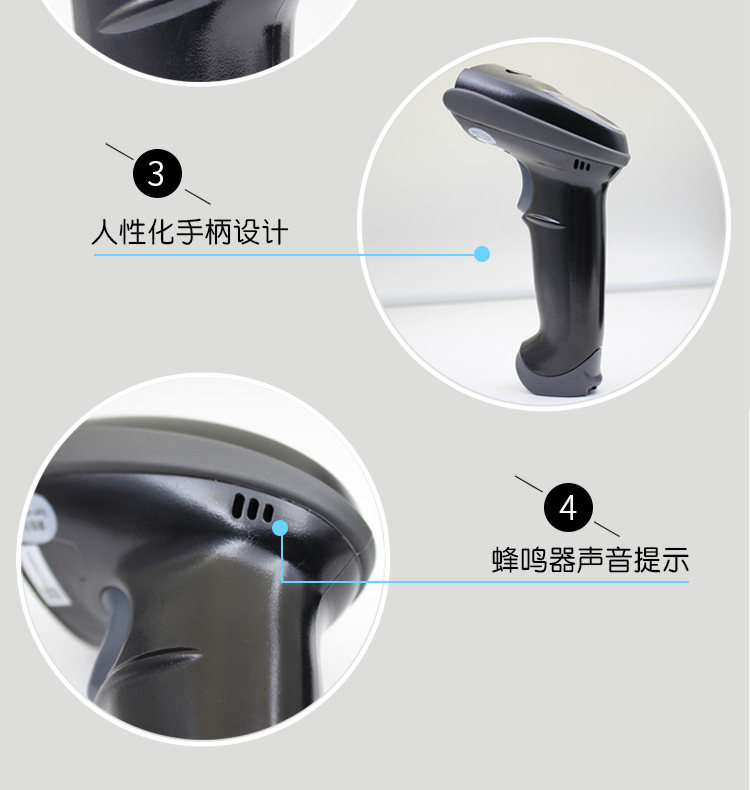 3

人性化手柄设计

4

蜂鸣器声音提示