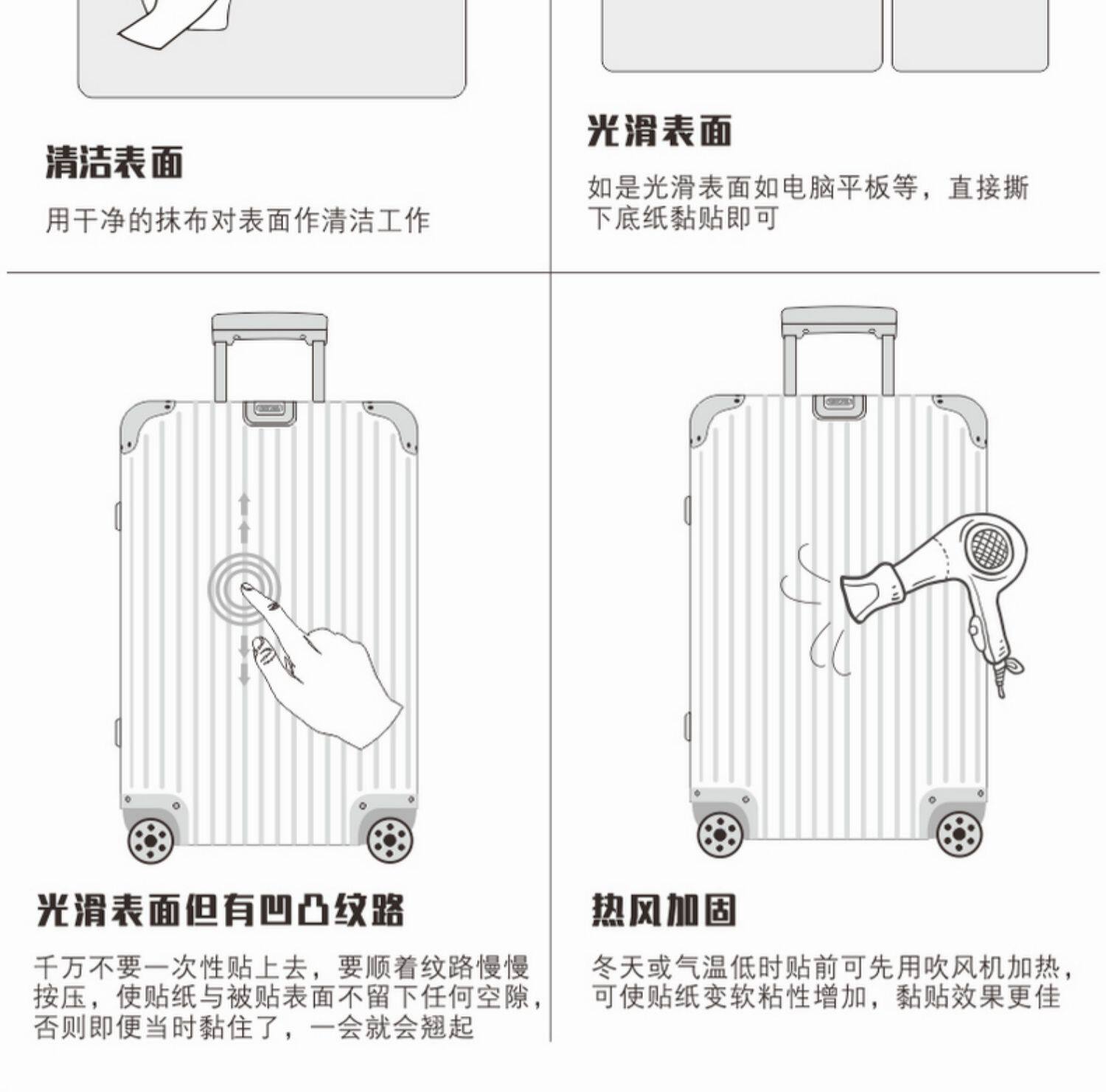 清洁表面

用干净的抹布对表面作清洁工作

光滑表面

如是光滑表面如电脑平板等，直接撕下底纸黏贴即可

光滑表面但有凹凸纹路

千万不要一次性贴上去，要顺着纹路慢慢按压，使贴纸与被贴表面不留下任何空隙，否则即便当时黏住了，一会就会翘起

热风加固

冬天或气温低时贴前可先用吹风机加热，可使贴纸变软粘性增加，黏贴效果更佳