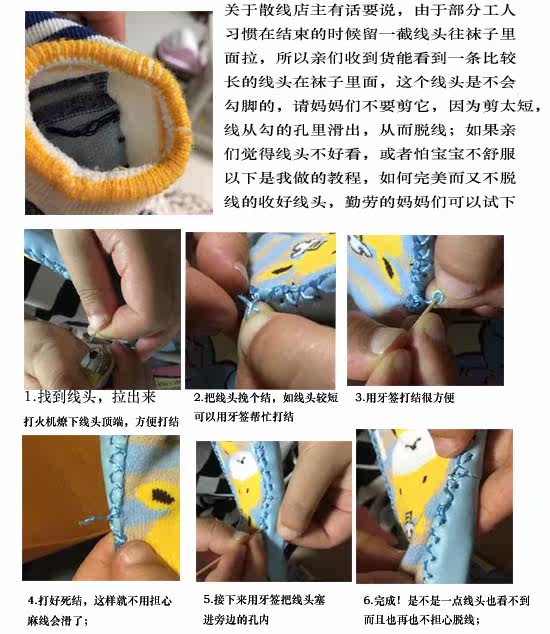 关于散线店主有话要说，由于部分工人习惯在结束的时候留一截线头往袜子里面拉，所以亲们收到货能看到一条比较长的线头在袜子里面，这个线头是不会勾脚的，请妈妈们不要剪它，因为剪太短，线从勾的孔里滑出，从而脱线；如果亲们觉得线头不好看，或者怕宝宝不舒服以下是我做的教程，如何完美而又不脱线的收好线头，勤劳的妈妈们可以试下

1.找到线头，拉出来
打火机燎下线头顶端，方便打结

2.把线头挽个结，如线头较短可以用牙签帮忙打结

3.用牙签打结很方便

4.打好死结，这样就不用担心麻线会滑了；

5.接下来用牙签把线头塞进旁边的孔内

6.完成！是不是一点线头也看不到而且也再也不担心脱线；